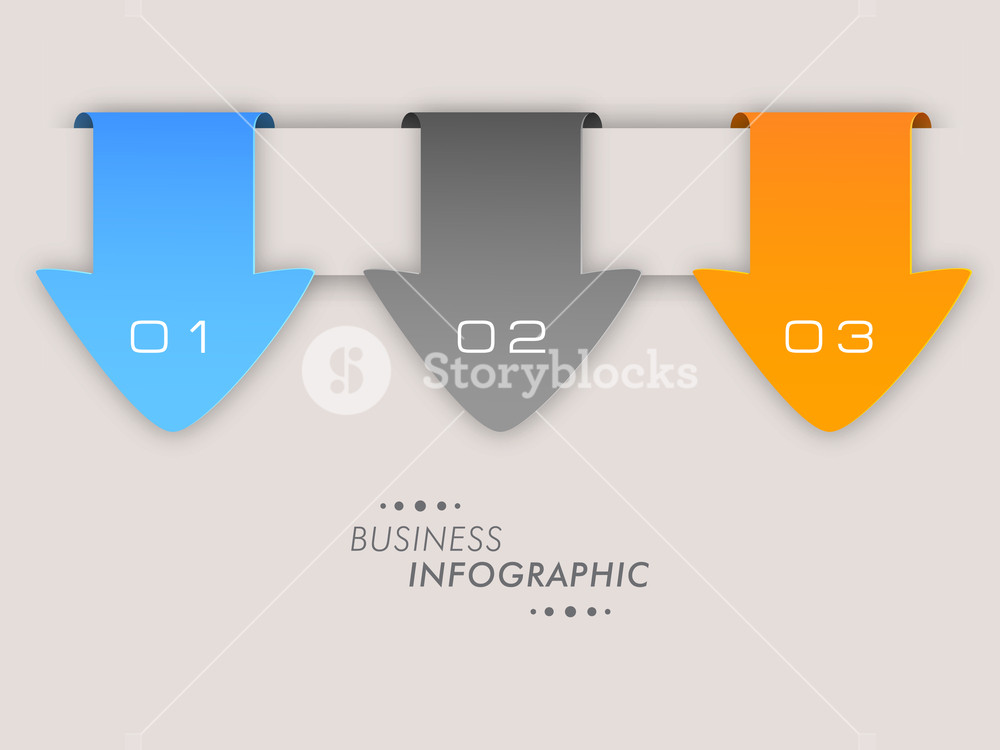 01

02

03

Storyblocks

BUSINESS
INFOGRAPHIC