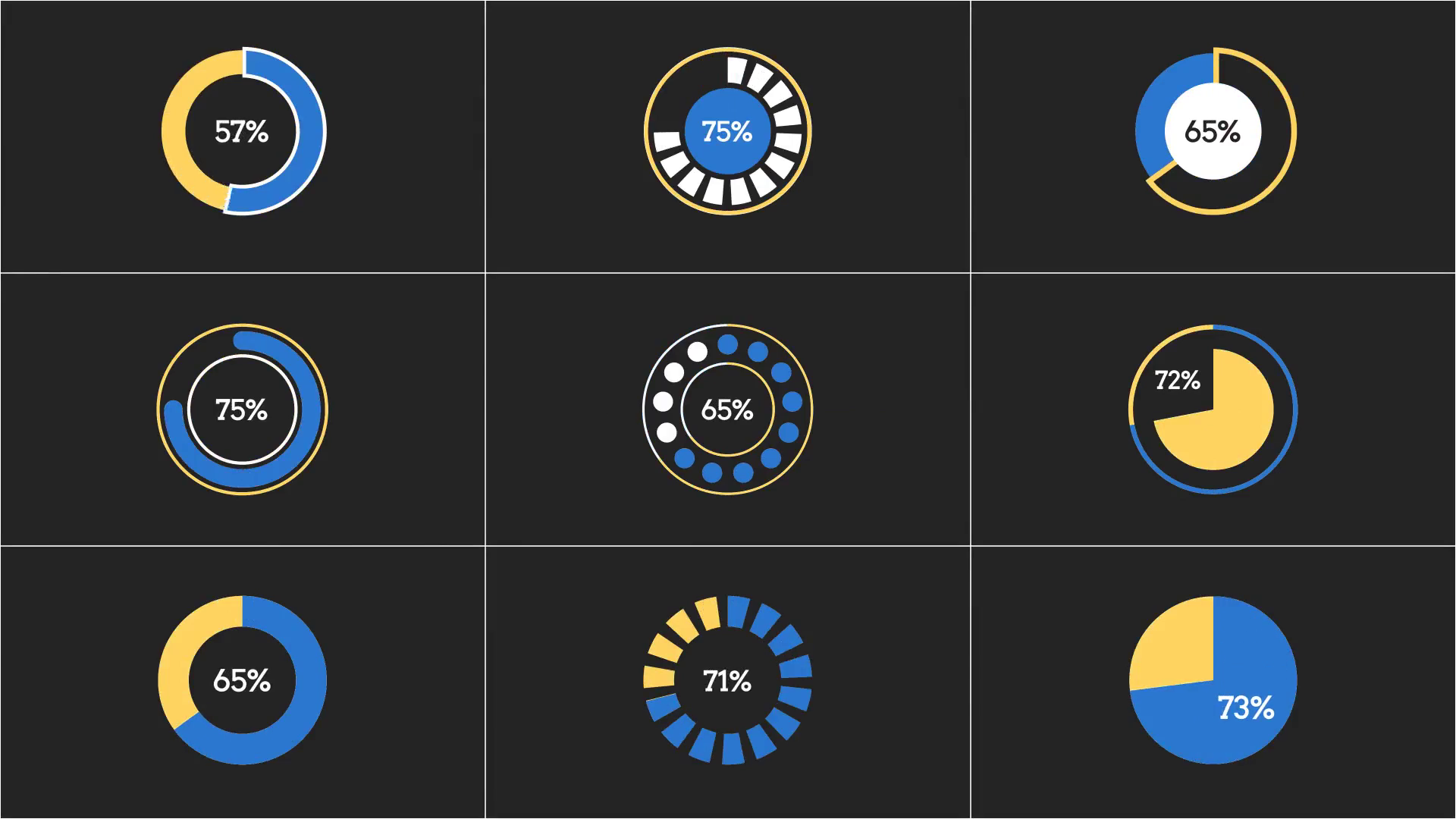 57%

75%

65%

75%

65%

72%

65%

71%

73%