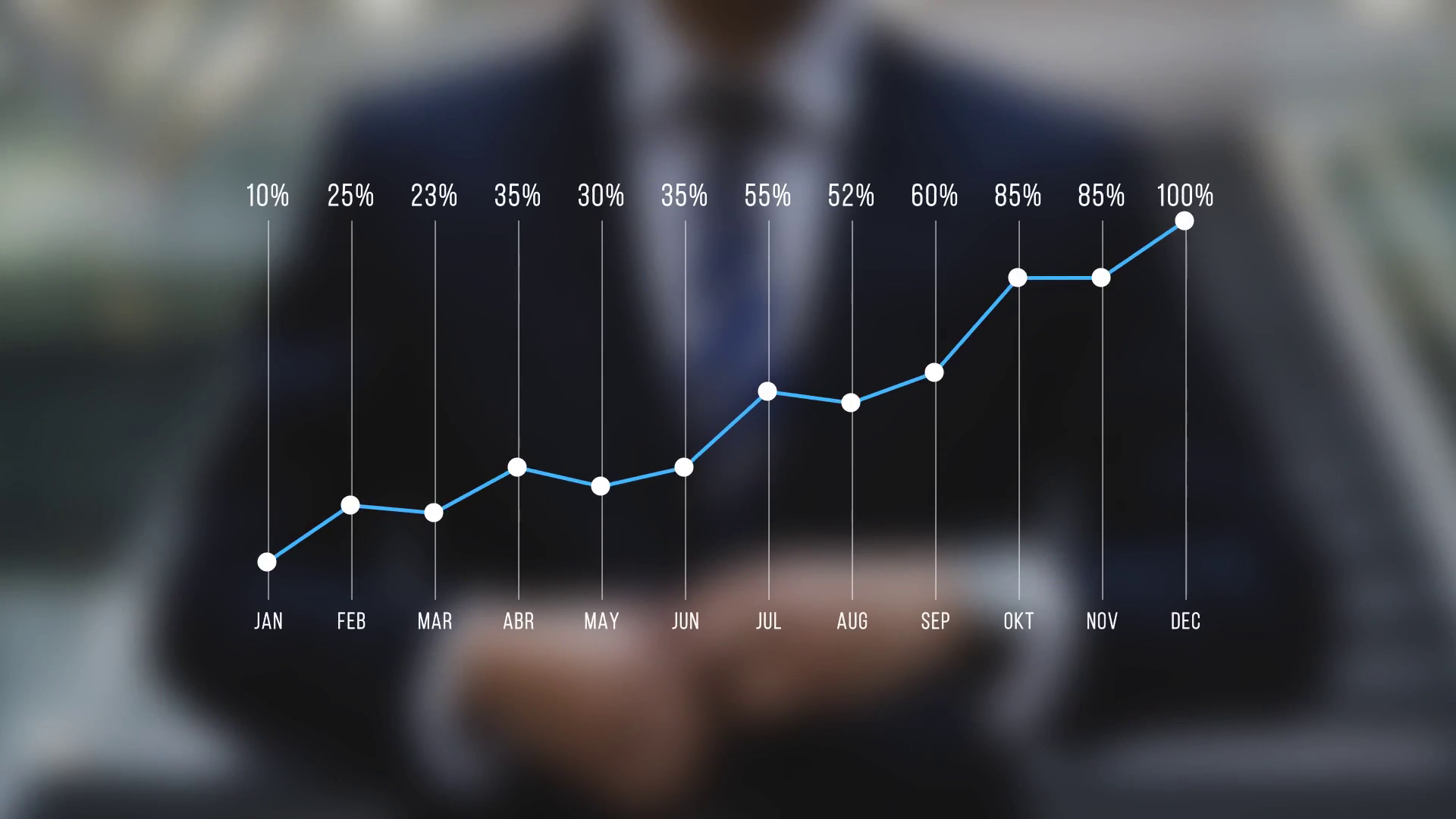 10% 25% 23% 35% 30% 35% 55% 52% 60% 85% 85% 100%

JAN FEB MAR ABR MAY JUN JUL AUG SEP OKT NOV DEC