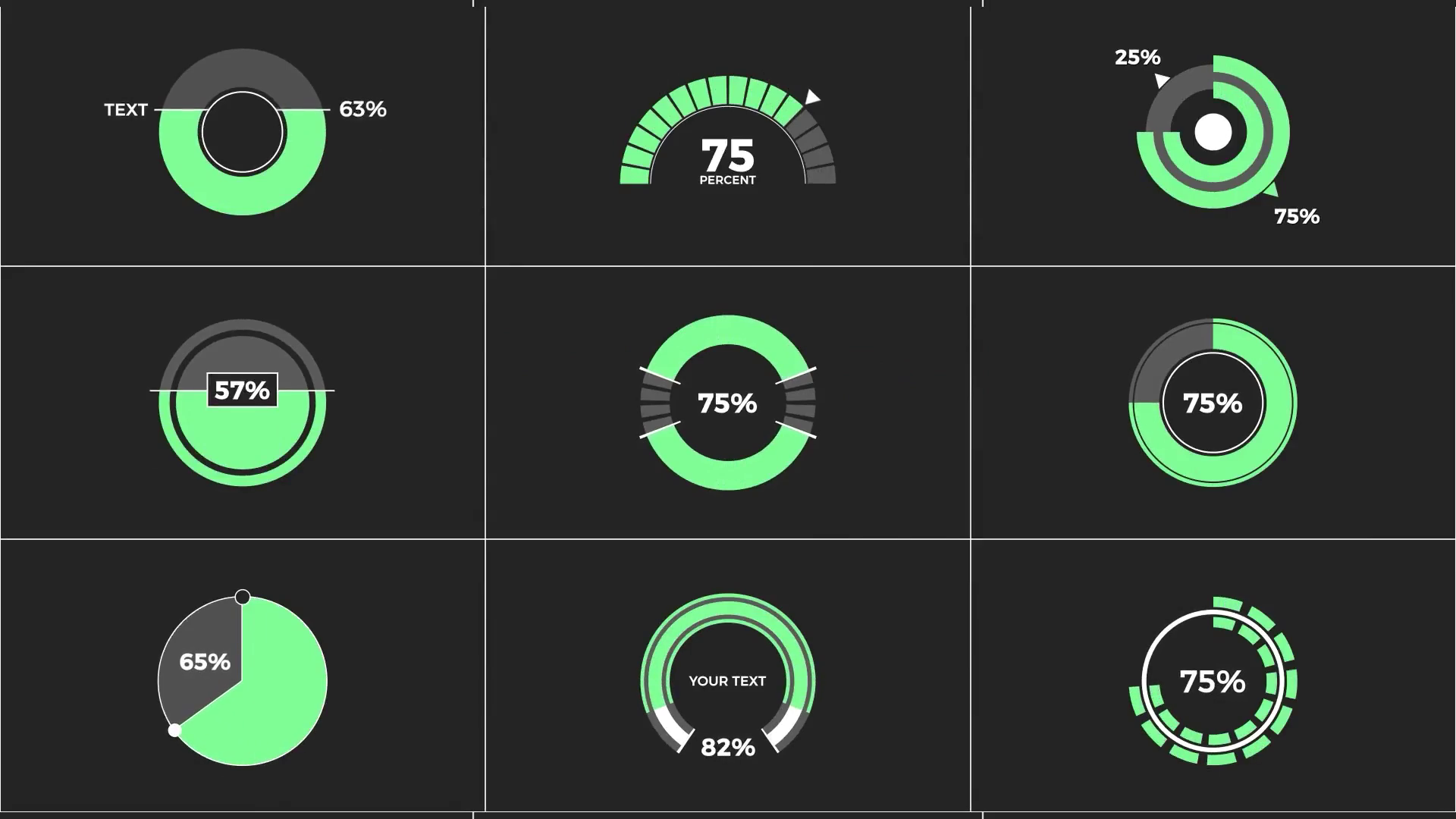 TEXT 63%

75
PERCENT

25%
75%

57%

75%

75%

65%

YOUR TEXT
82%

75%