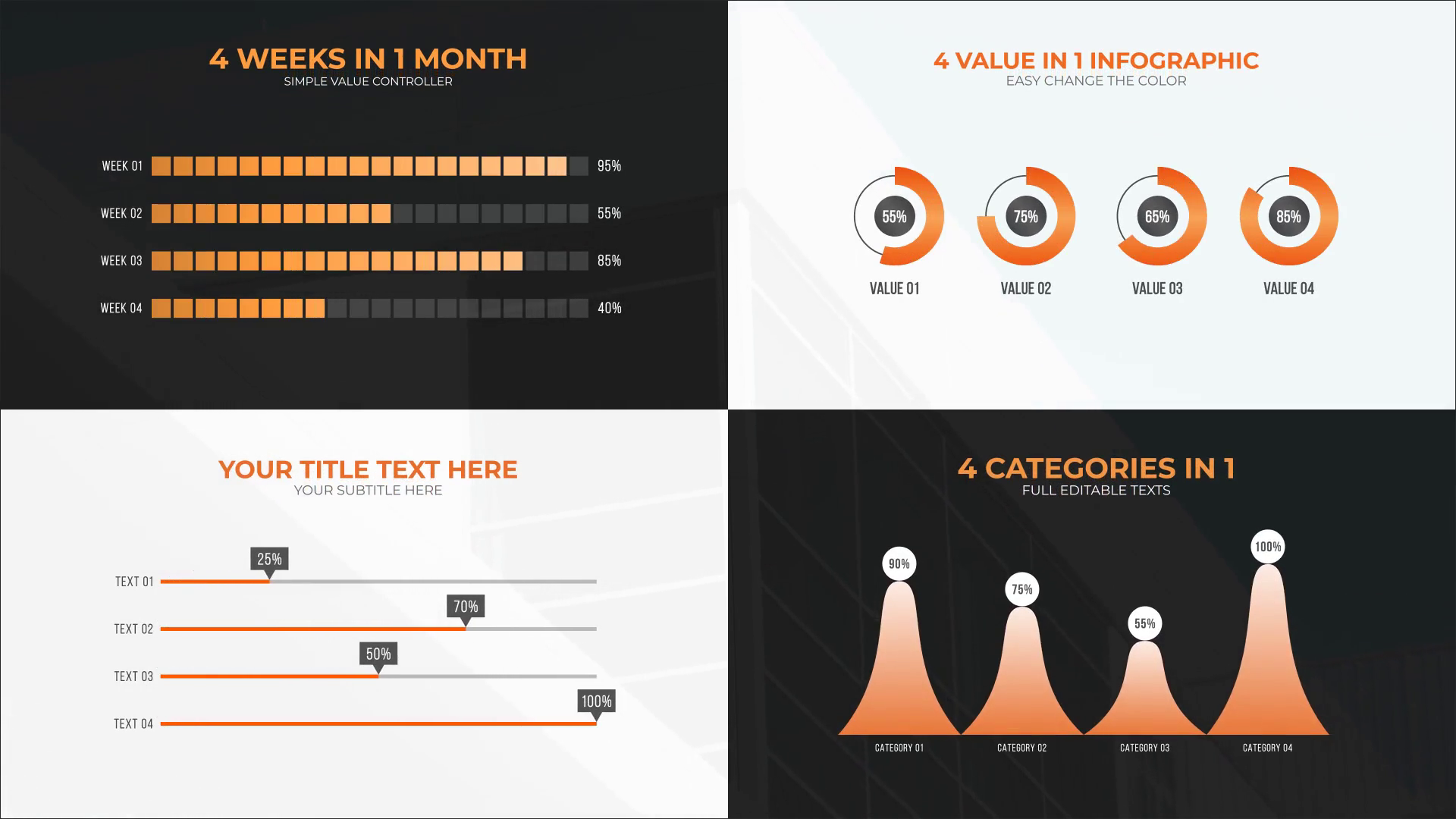 4 WEEKS IN 1 MONTH
SIMPLE VALUE CONTROLLER

WEEK 01 95%
WEEK 02 55%
WEEK 03 85%
WEEK 04 40%

4 VALUE IN 1 INFOGRAPHIC
EASY CHANGE THE COLOR

55% 75% 65% 85%
VALUE 01 VALUE 02 VALUE 03 VALUE 04

YOUR TITLE TEXT HERE
YOUR SUBTITLE HERE

25%
TEXT 01
70%
TEXT 02
50%
TEXT 03
100%
TEXT 04

4 CATEGORIES IN 1
FULL EDITABLE TEXTS

90% 75% 55% 100%
CATEGORY 01 CATEGORY 02 CATEGORY 03 CATEGORY 04