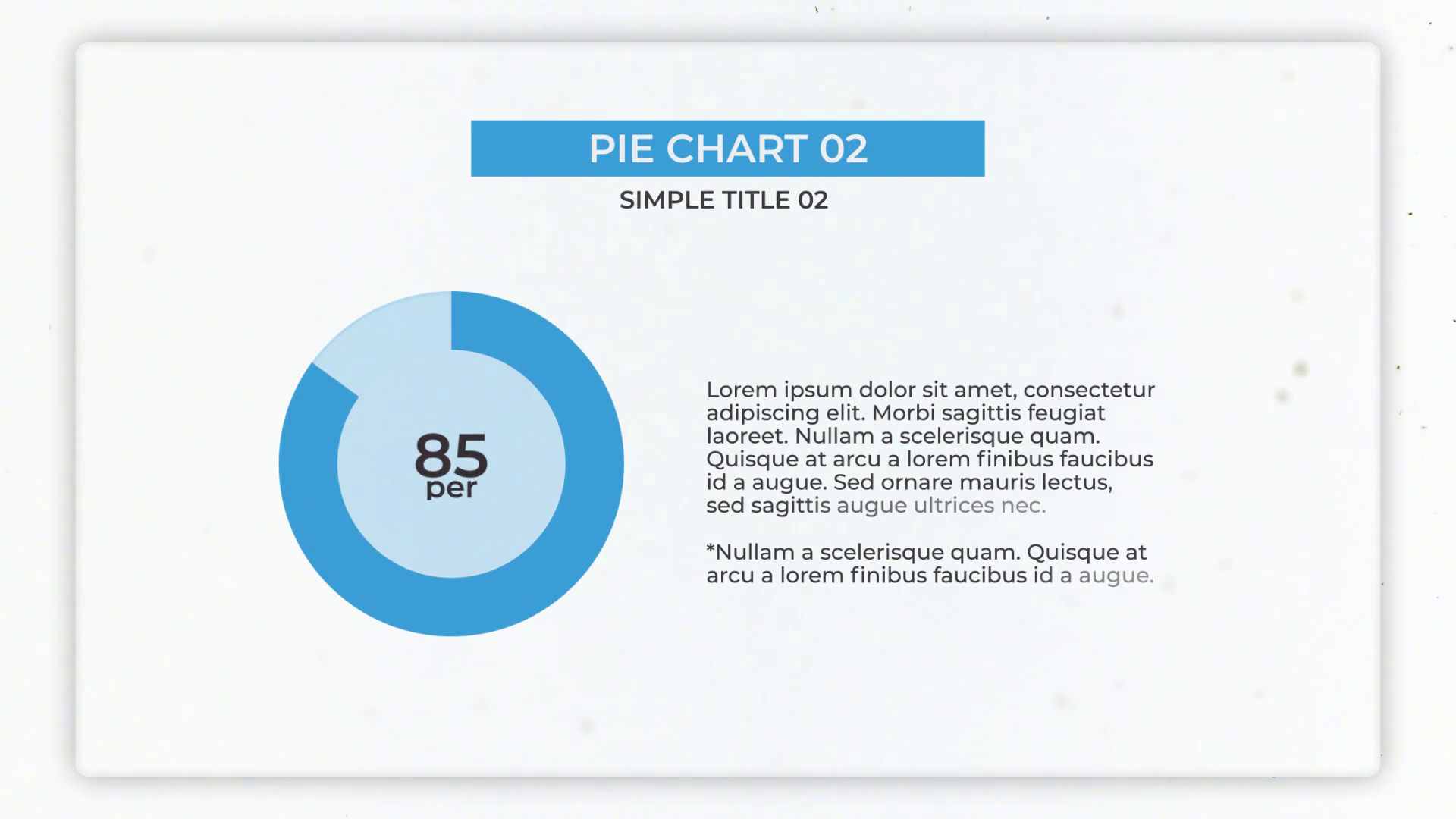 PIE CHART 02

SIMPLE TITLE 02

85
per

Lorem ipsum dolor sit amet, consectetur adipiscing elit. Morbi sagittis feugiat laoreet. Nullam a scelerisque quam. Quisque at arcu a lorem finibus faucibus id a augue. Sed ornare mauris lectus, sed sagittis augue ultrices nec.

*Nullam a scelerisque quam. Quisque at arcu a lorem finibus faucibus id a augue.