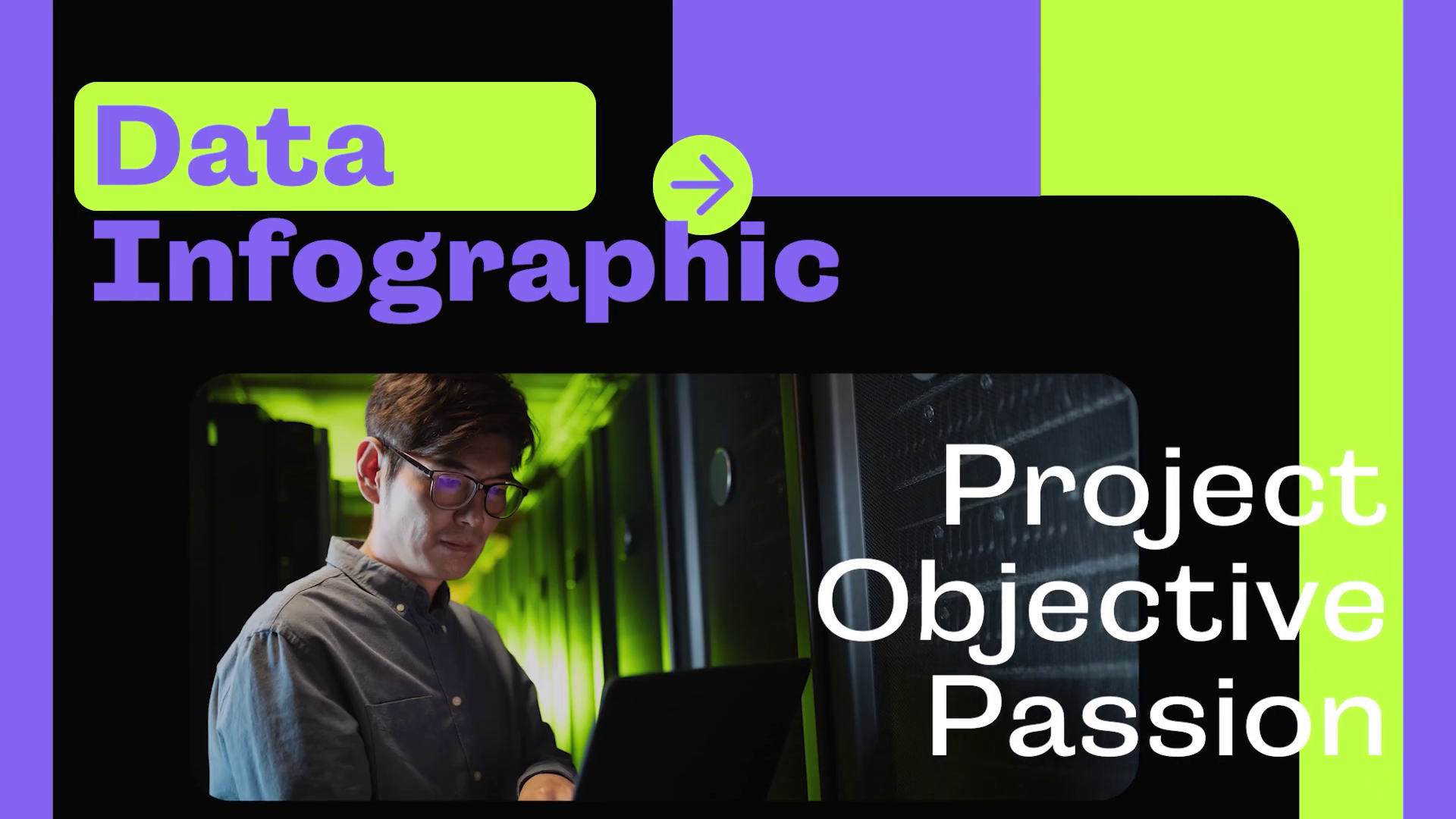 Data
Infographic

Project
Objective
Passion