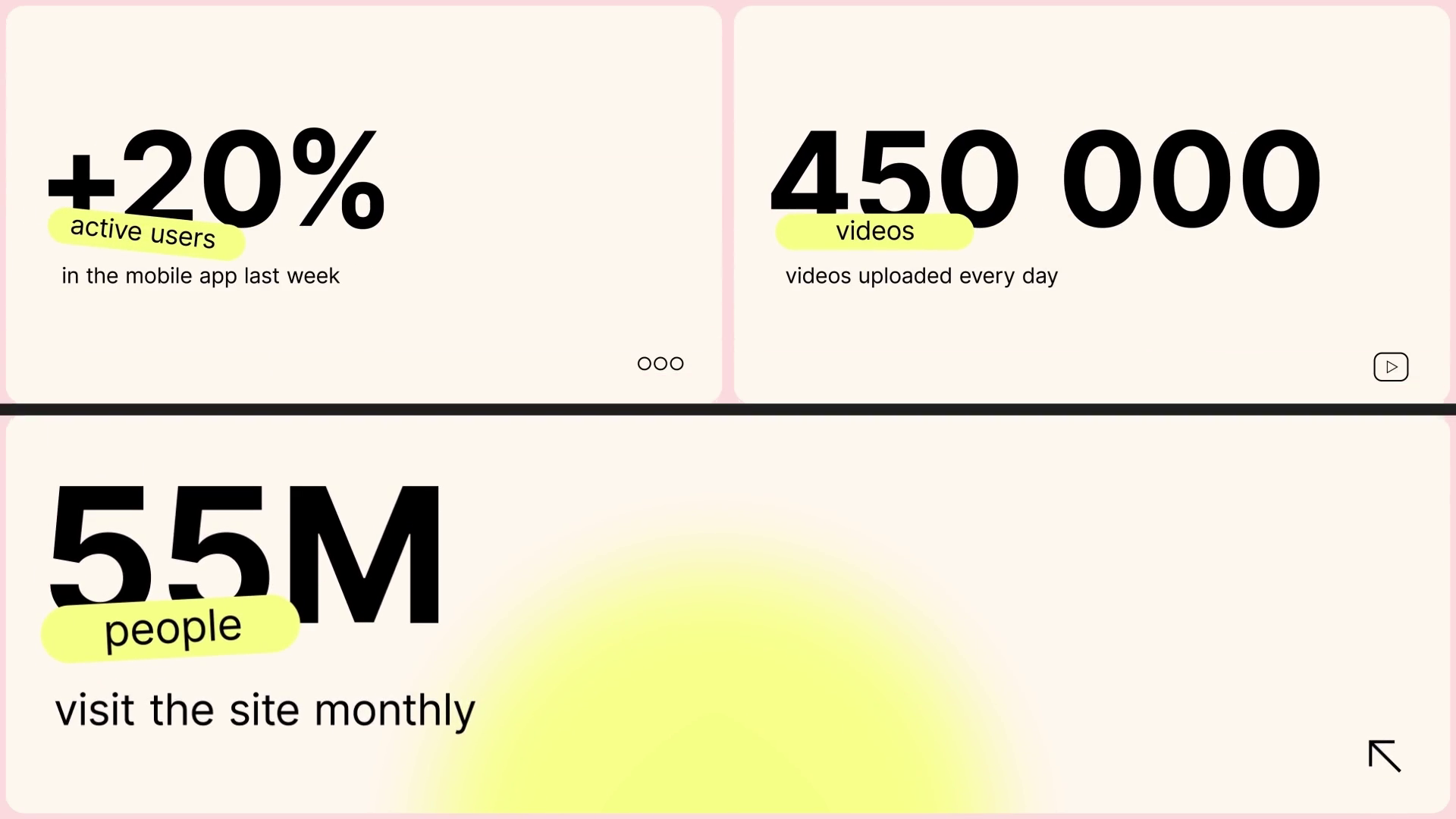 +20%
active users
in the mobile app last week

450 000
videos
videos uploaded every day

55M
people
visit the site monthly