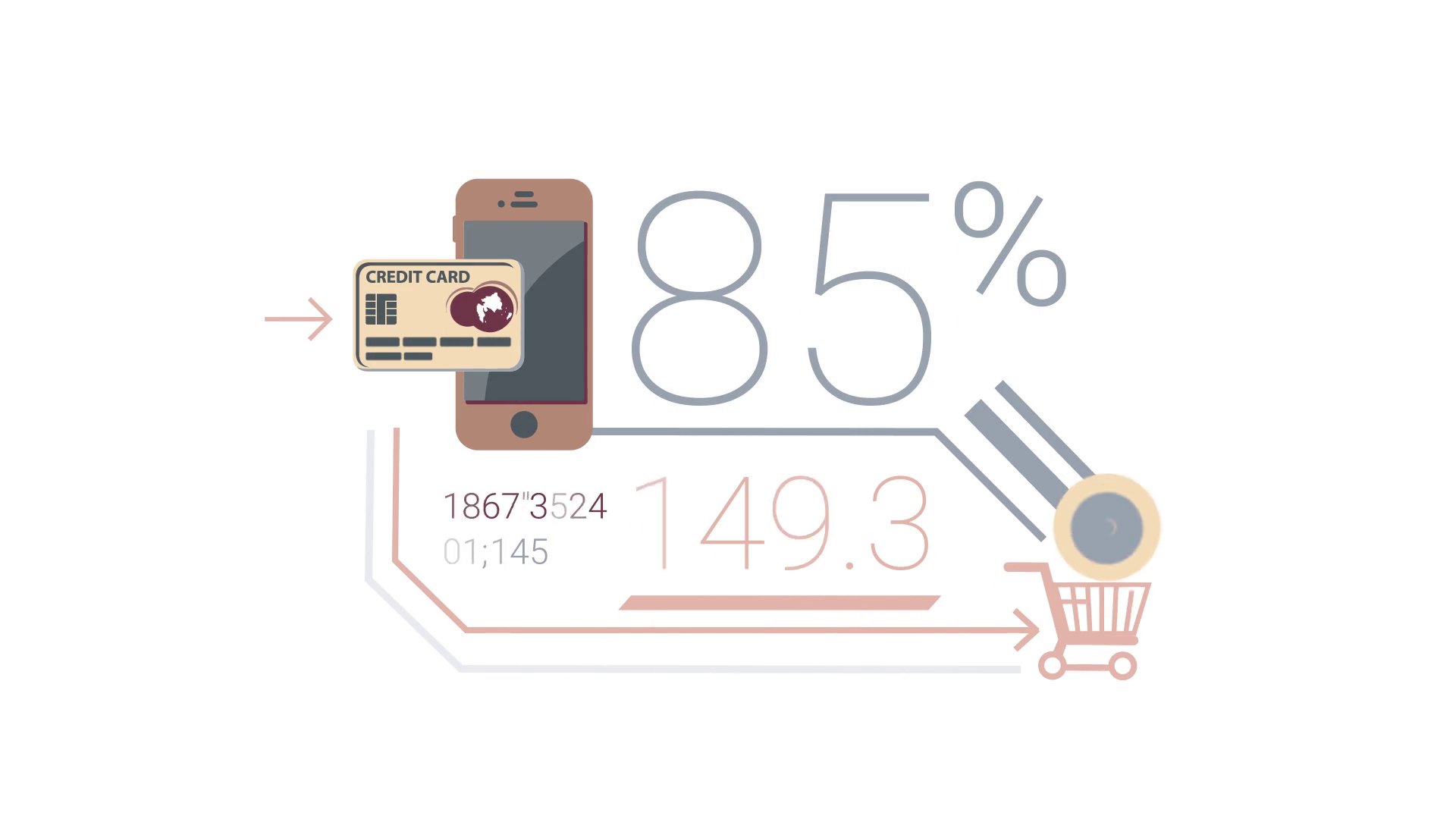 CREDIT CARD

85%

1867"3524
01;145

149.3