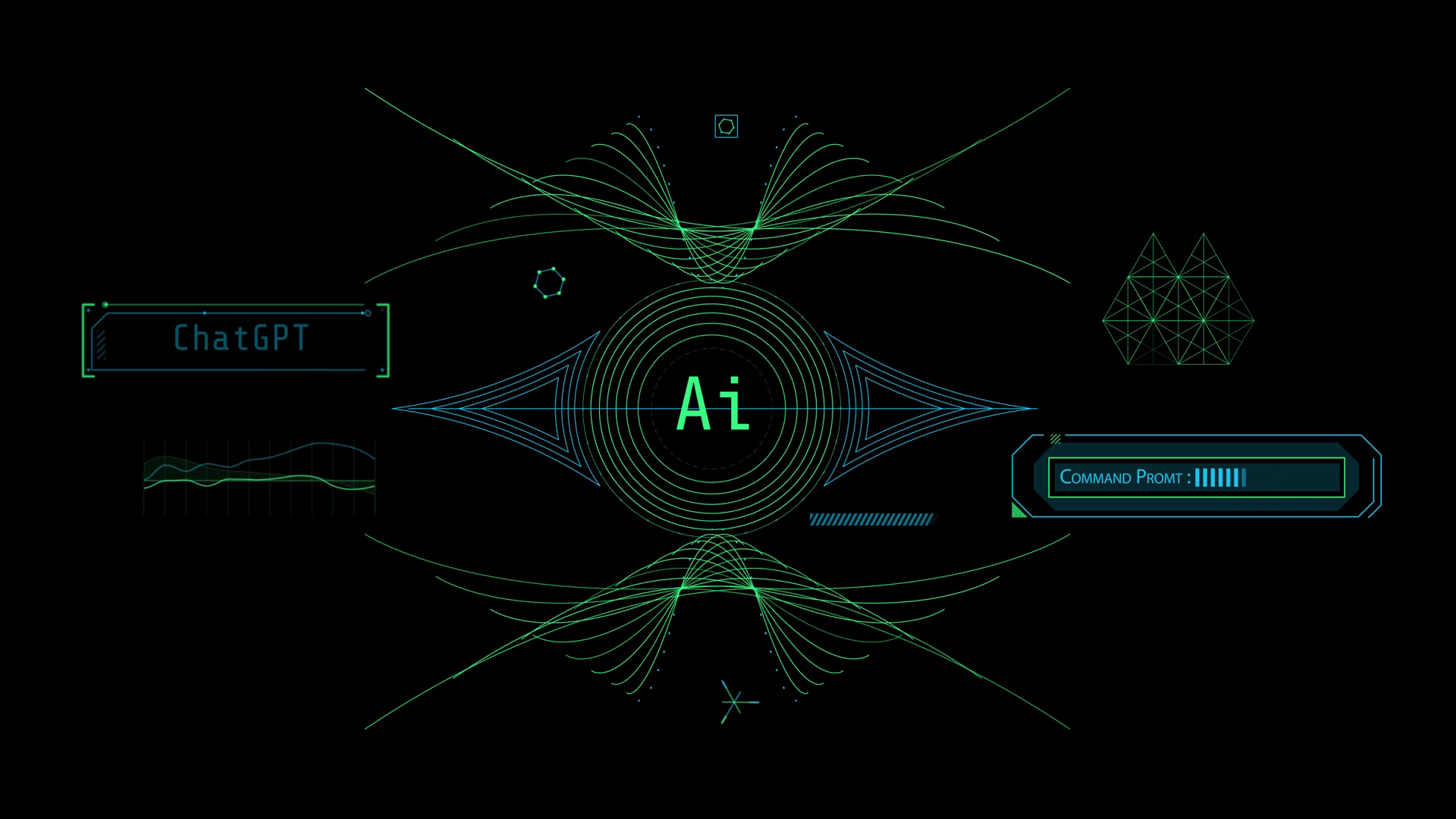 ChatGPT

Ai

COMMAND PROMT :