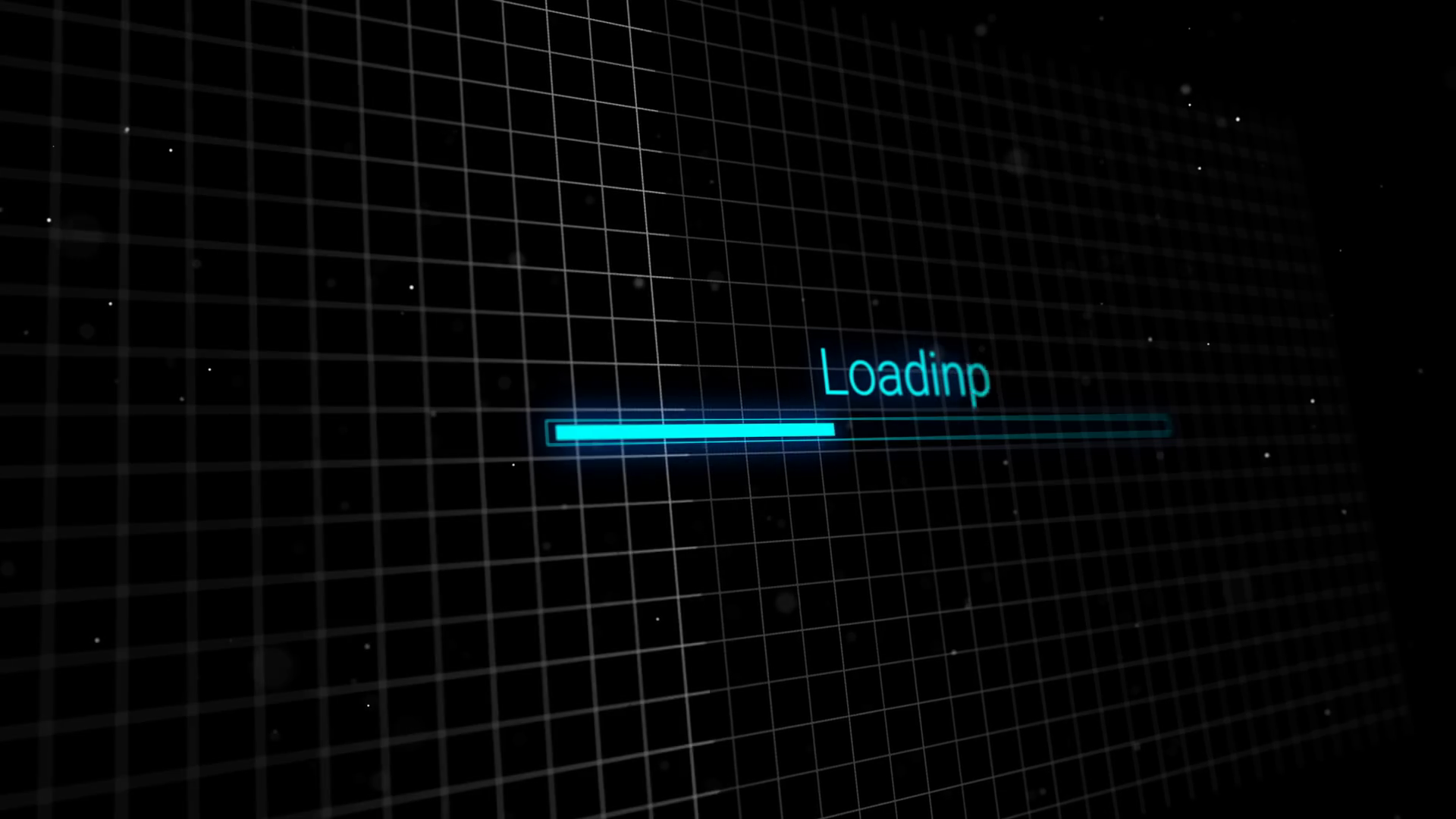 Loadinp