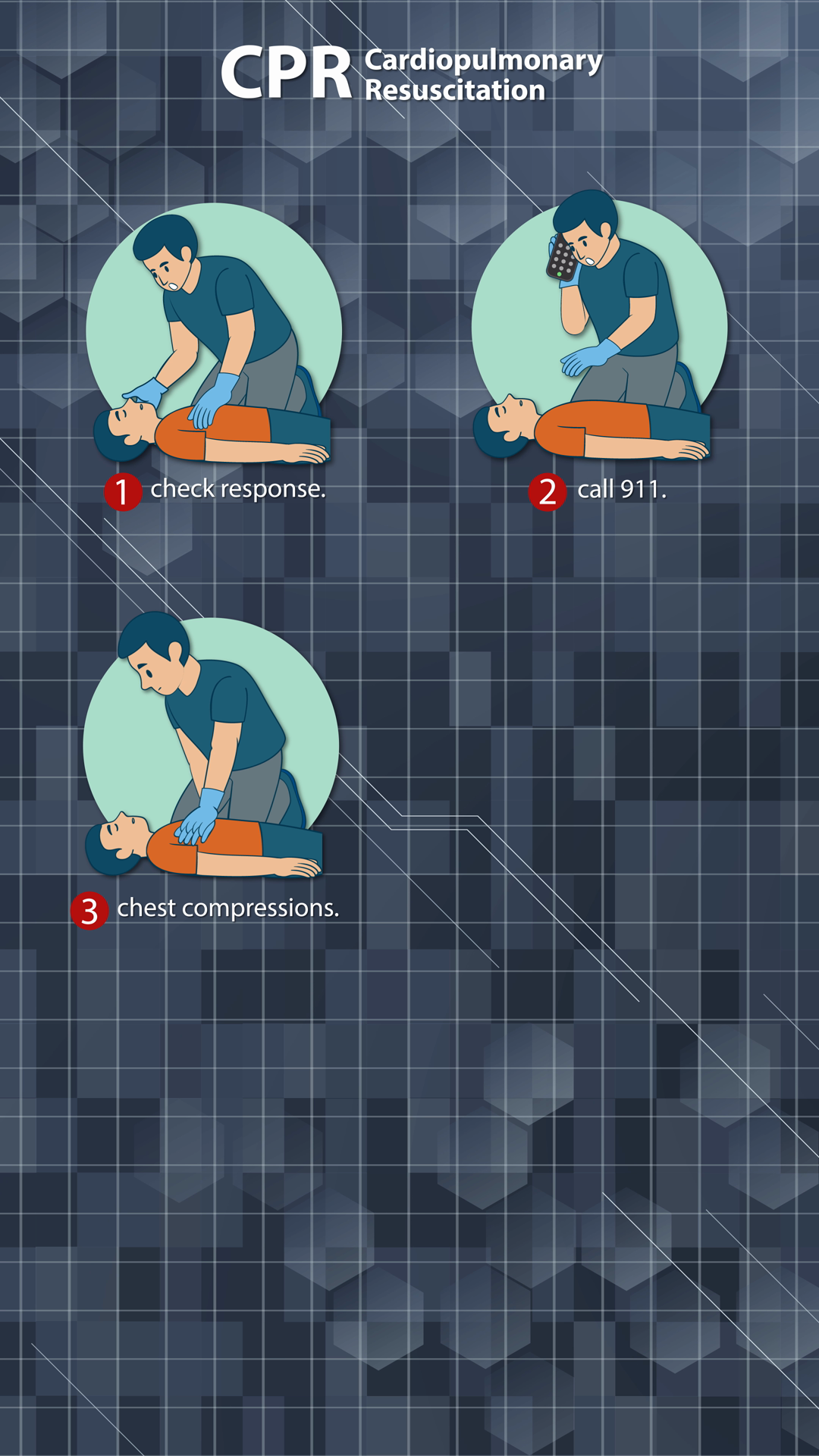 CPR Cardiopulmonary Resuscitation

1 check response.

2 call 911.

3 chest compressions.