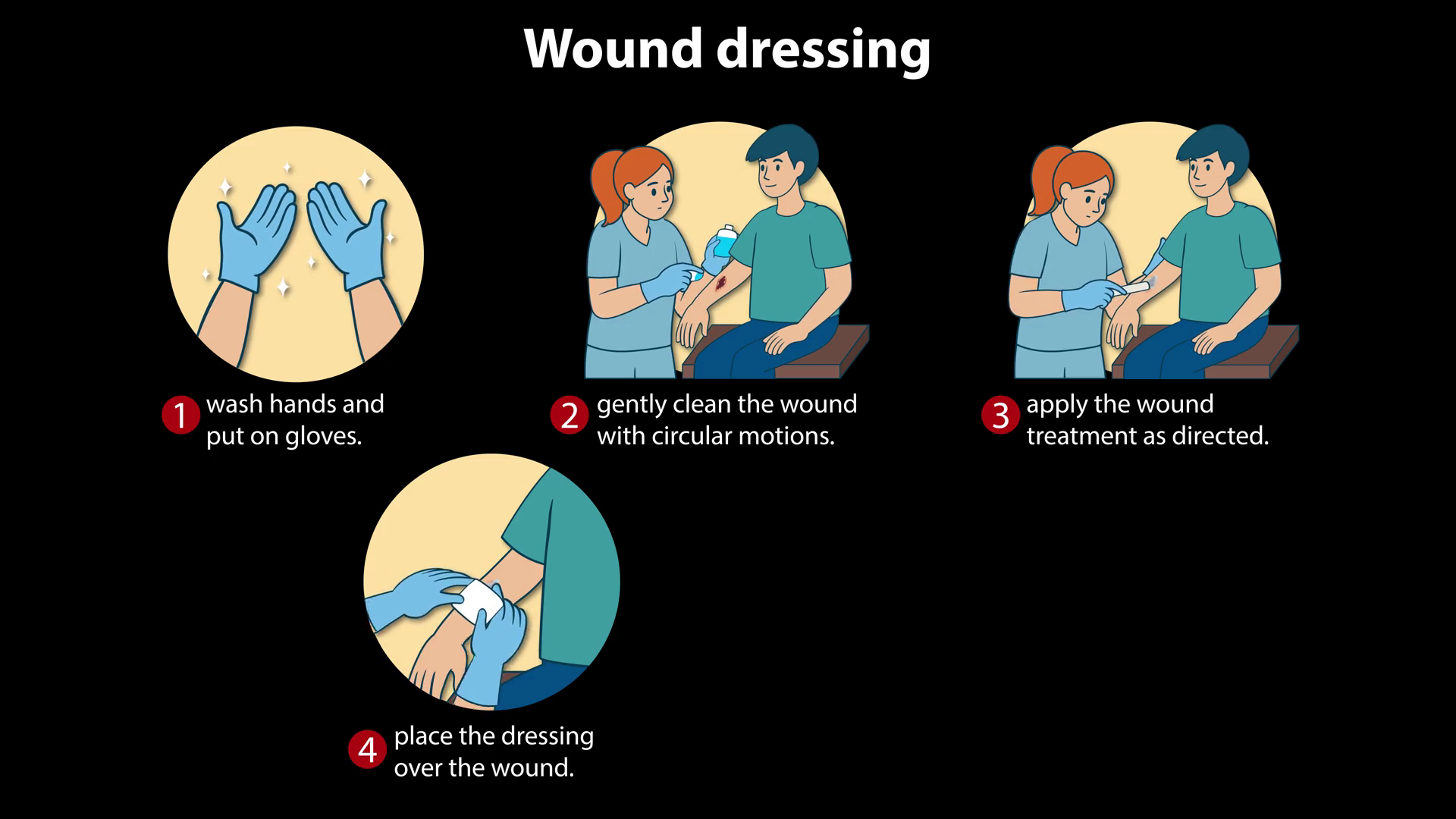 Wound dressing

1 wash hands and put on gloves.

2 gently clean the wound with circular motions.

3 apply the wound treatment as directed.

4 place the dressing over the wound.