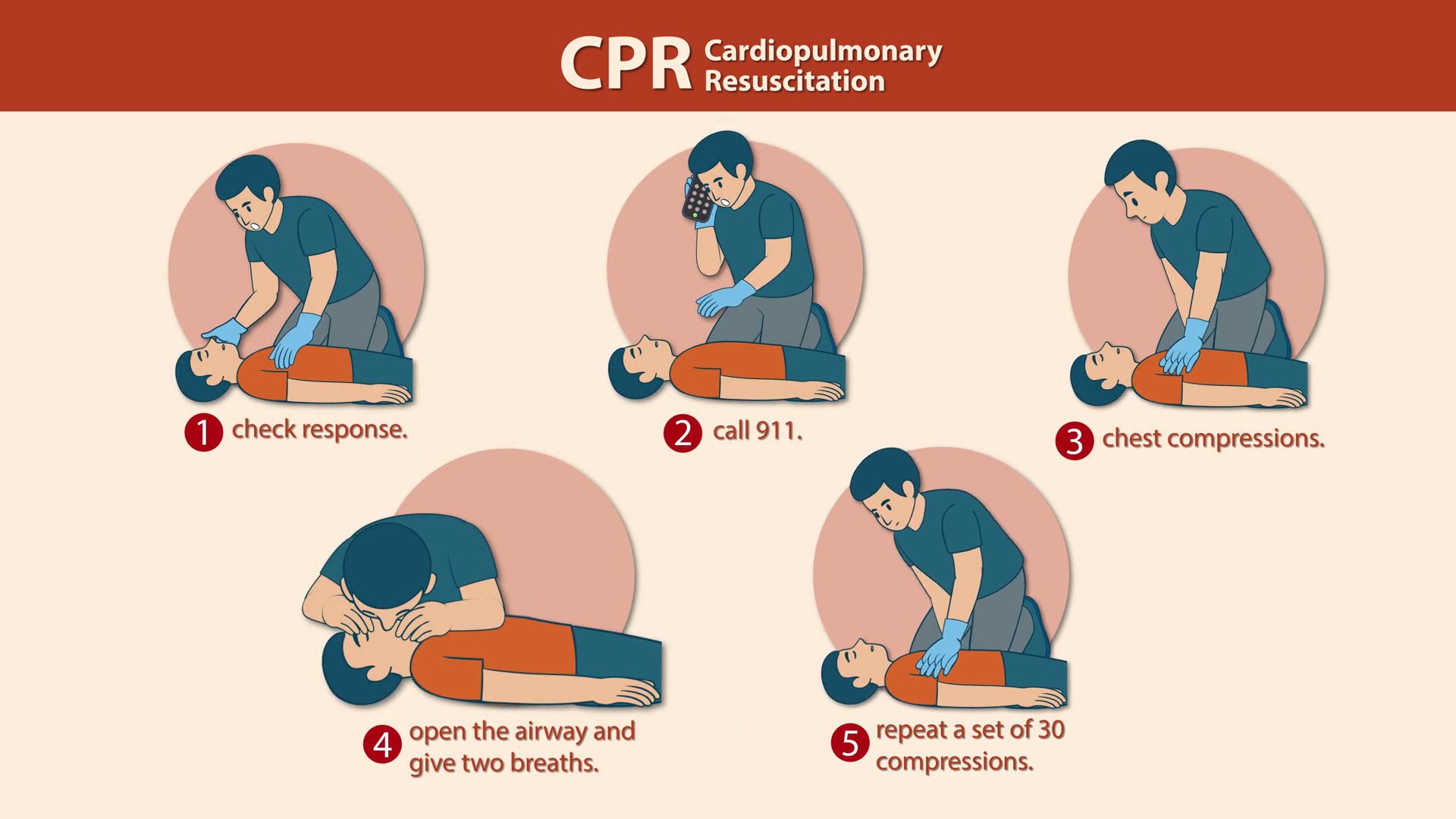 CPR Cardiopulmonary Resuscitation

1 check response.

2 call 911.

3 chest compressions.

4 open the airway and give two breaths.

5 repeat a set of 30 compressions.