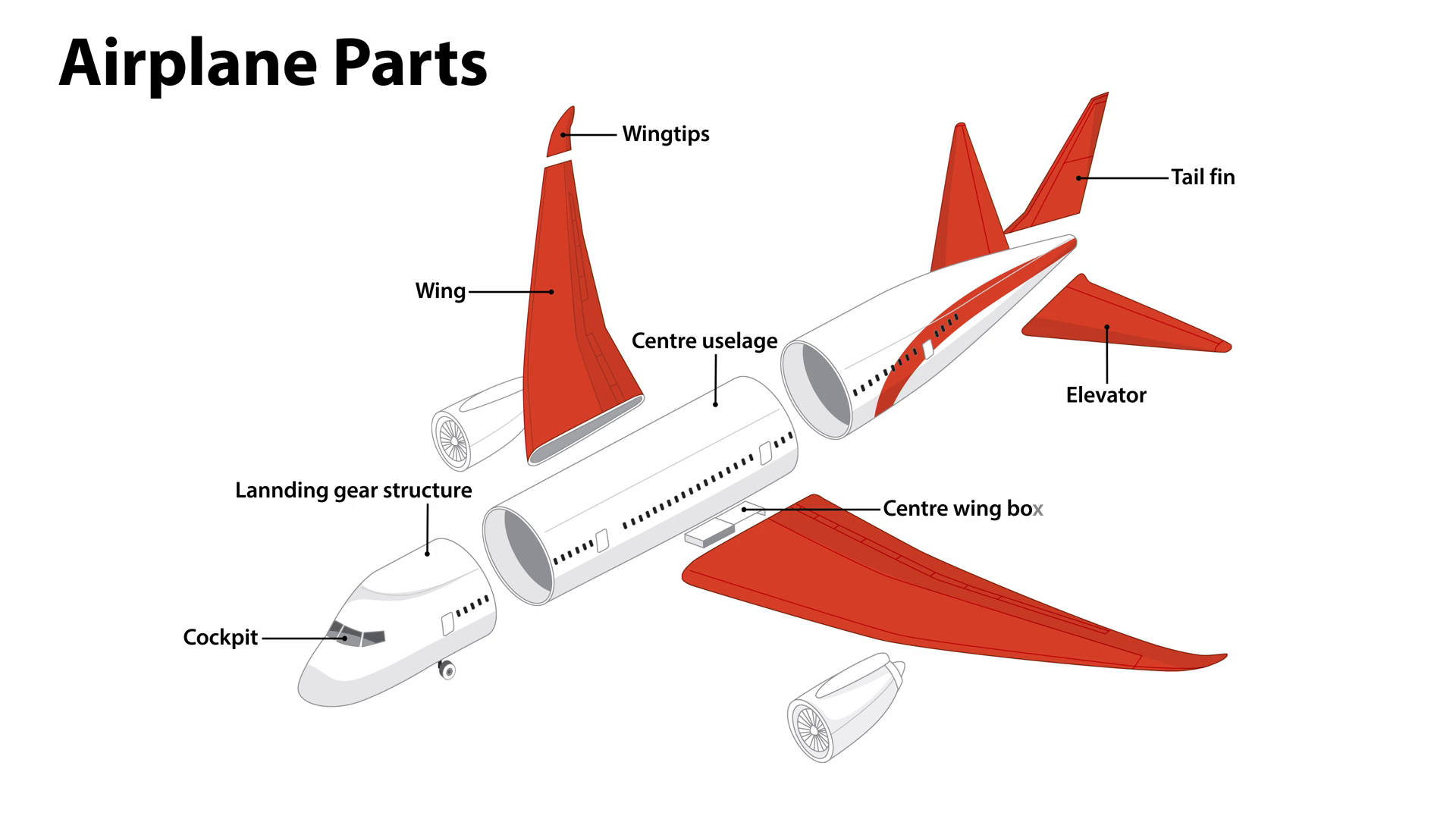 Airplane Parts

Wingtips

Tail fin

Wing

Centre uselage

Elevator

Lannding gear structure

Centre wing box

Cockpit