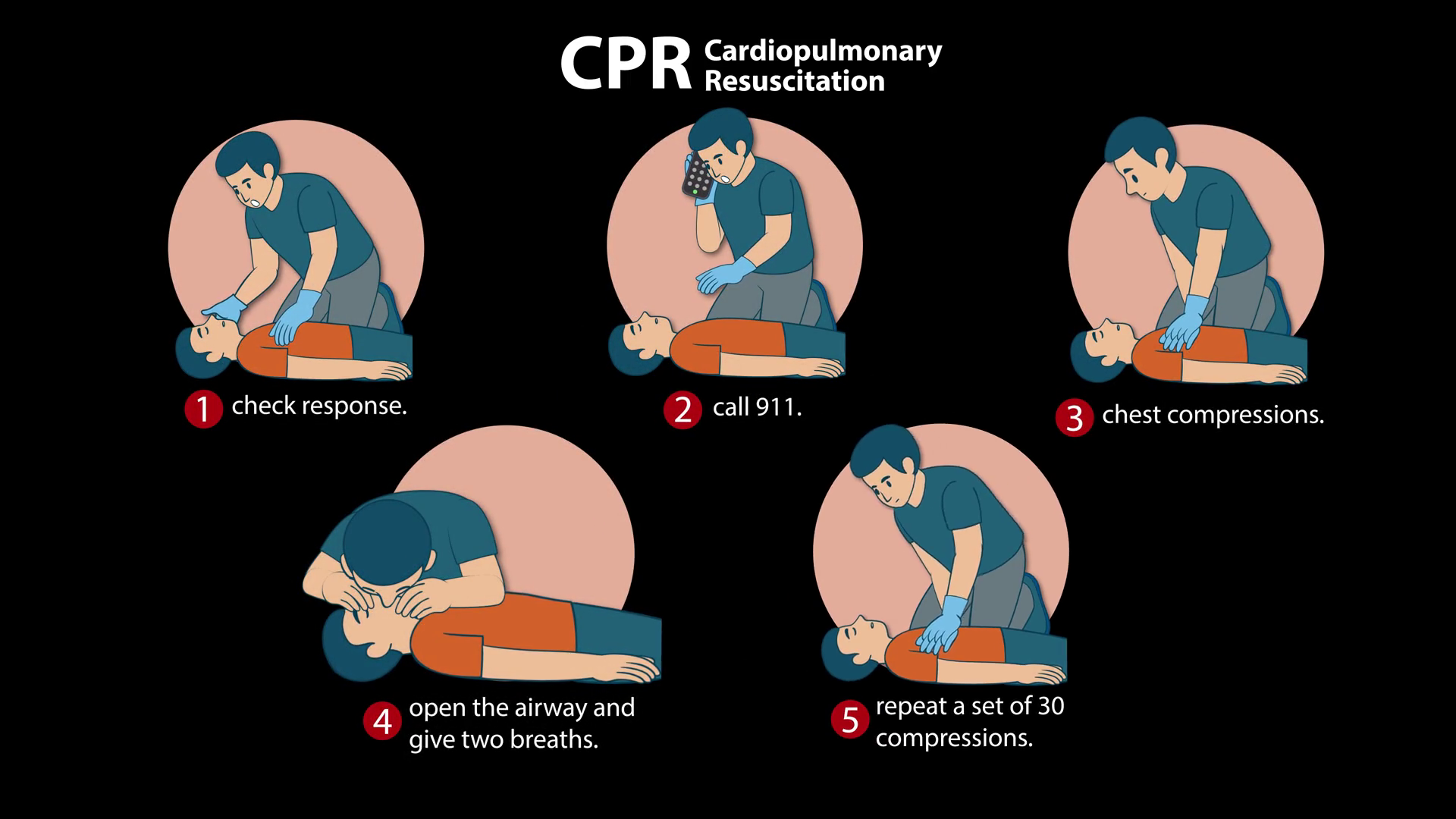 CPR Cardiopulmonary Resuscitation

1 check response.

2 call 911.

3 chest compressions.

4 open the airway and give two breaths.

5 repeat a set of 30 compressions.