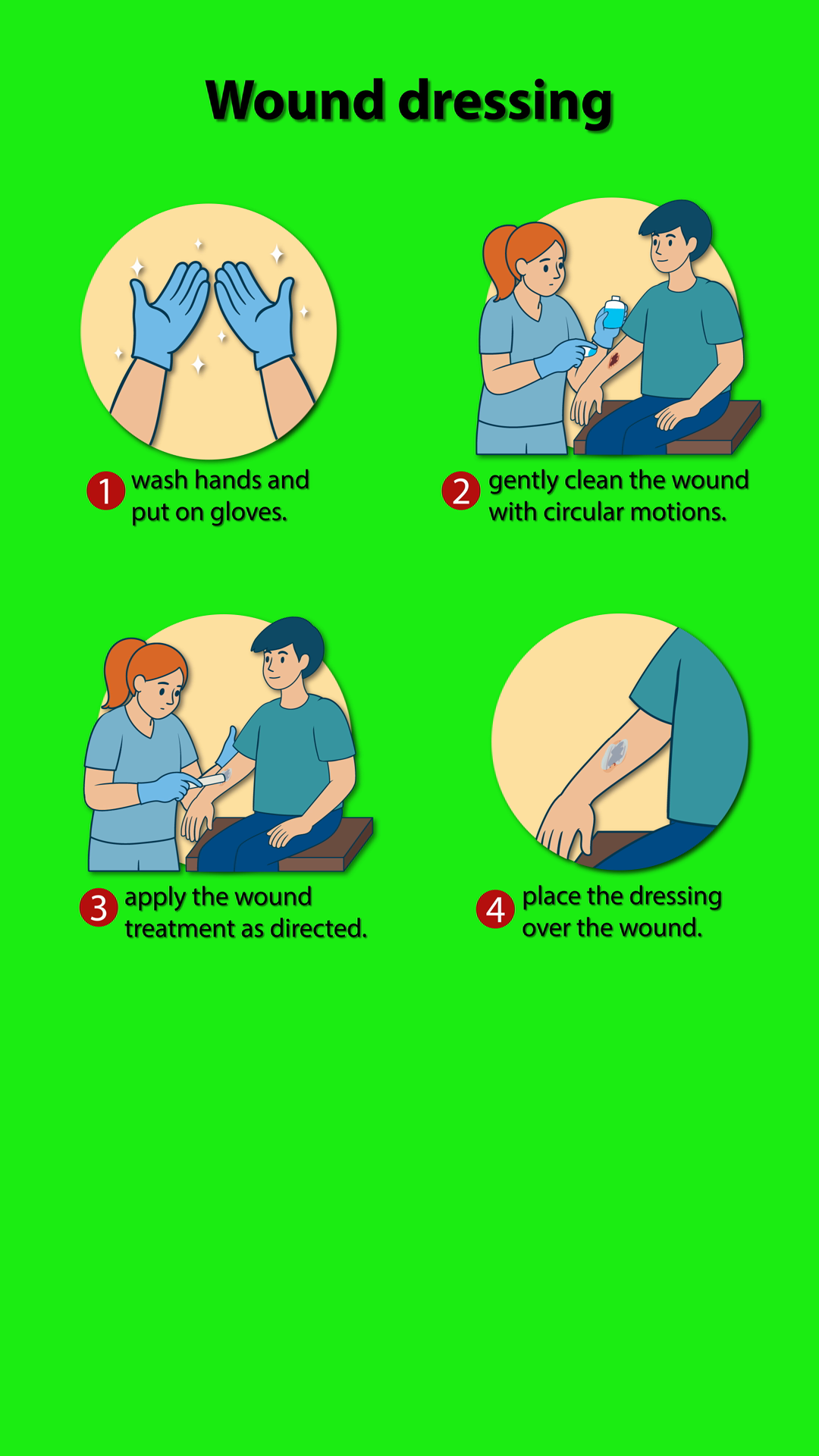 Wound dressing

1 wash hands and put on gloves.

2 gently clean the wound with circular motions.

3 apply the wound treatment as directed.

4 place the dressing over the wound.