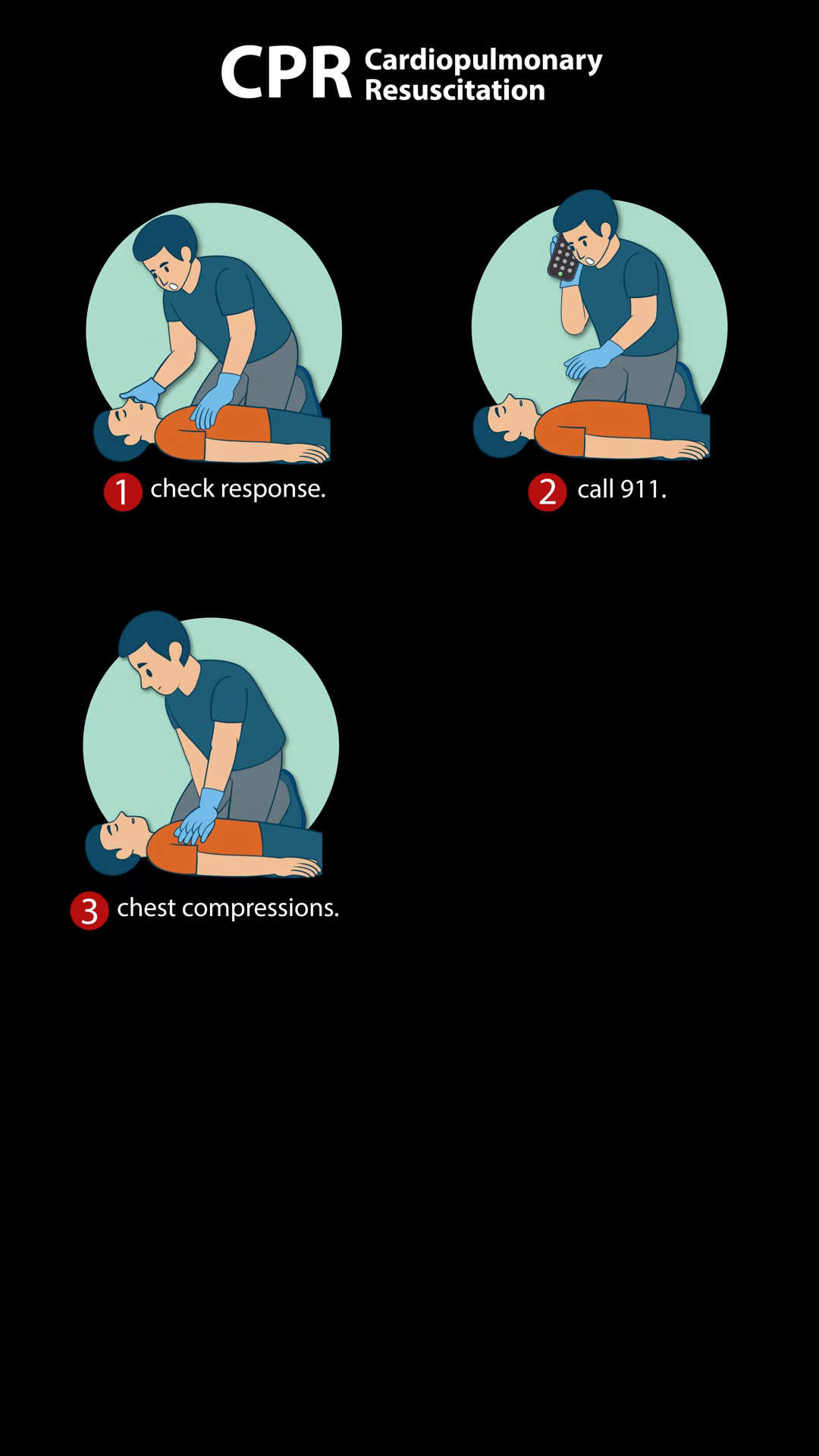 CPR Cardiopulmonary Resuscitation

1 check response.

2 call 911.

3 chest compressions.