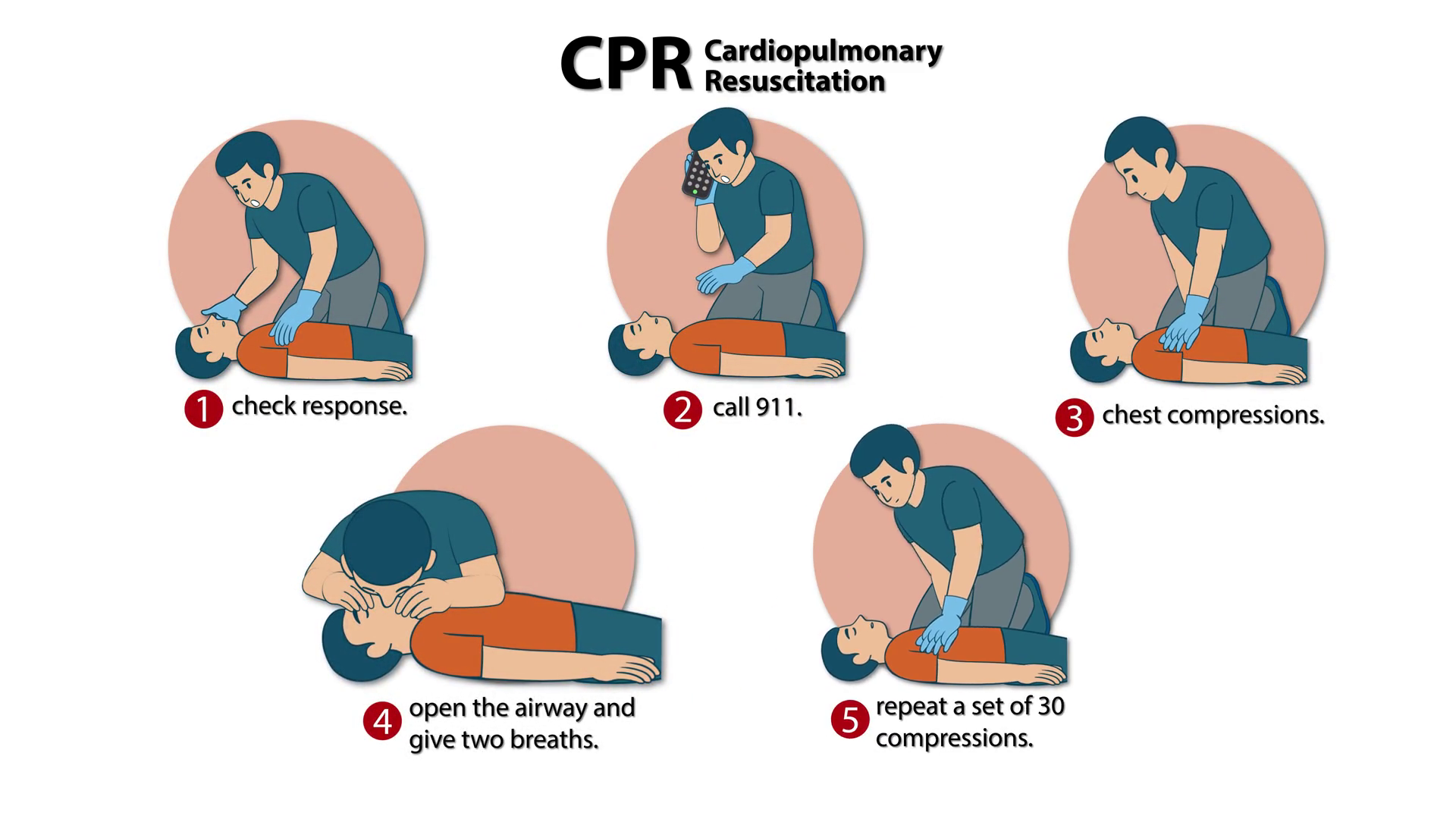 CPR Cardiopulmonary Resuscitation

1 check response.

2 call 911.

3 chest compressions.

4 open the airway and give two breaths.

5 repeat a set of 30 compressions.