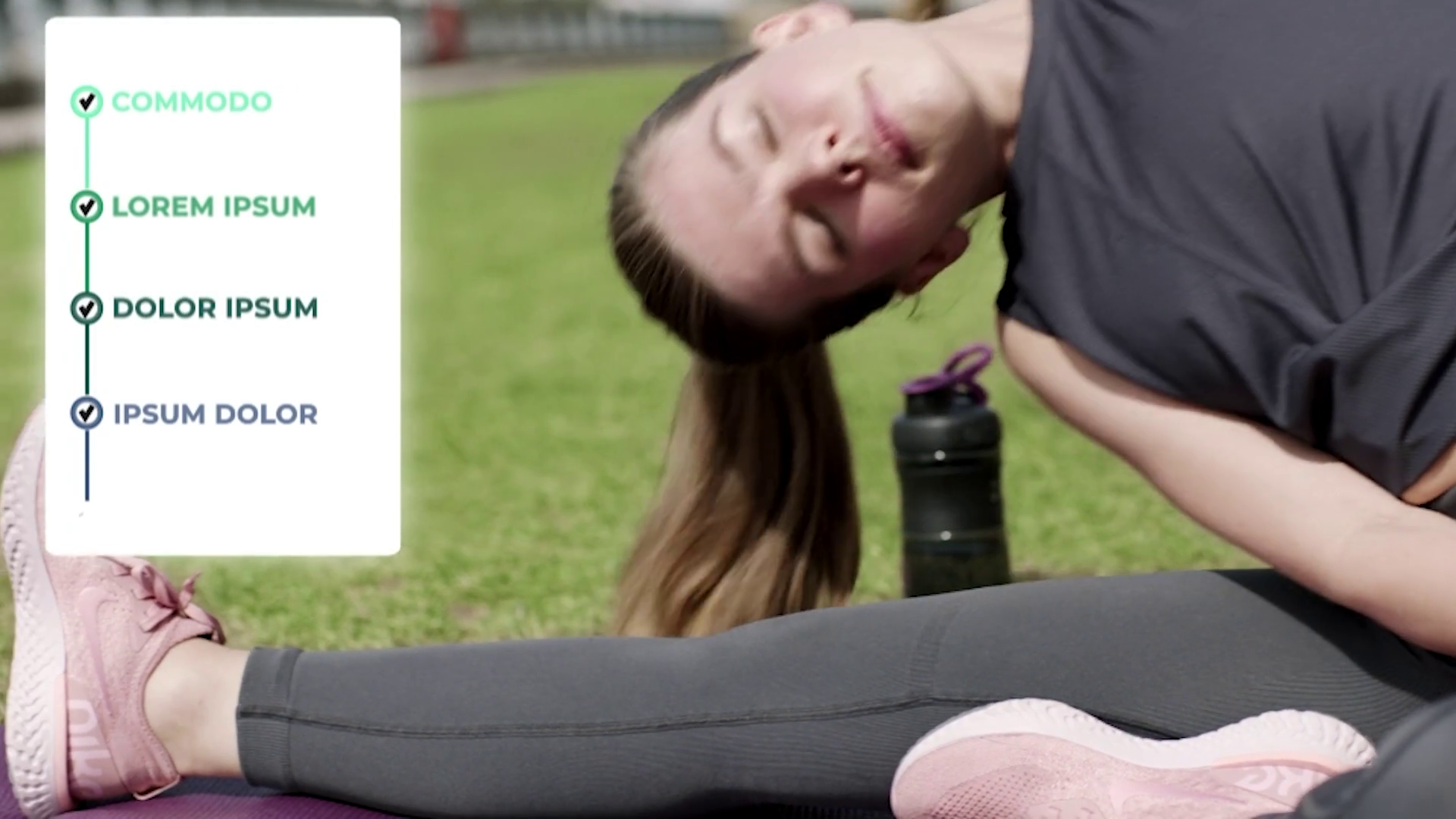 COMMODO

LOREM IPSUM

DOLOR IPSUM

IPSUM DOLOR