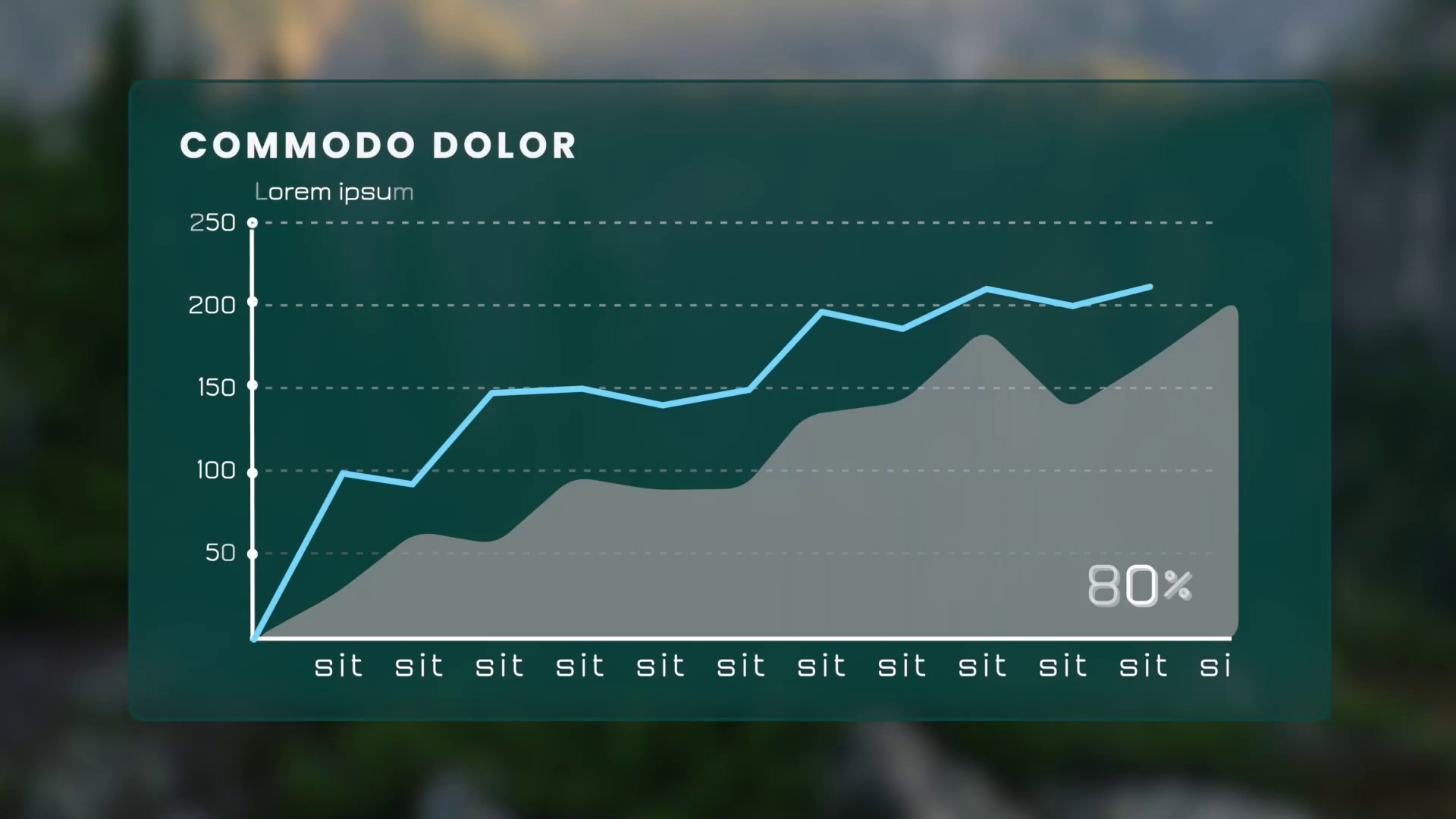 COMMODO DOLOR

Lorem ipsum

250
200
150
100
50

80%

sit sit sit sit sit sit sit sit sit sit sit si