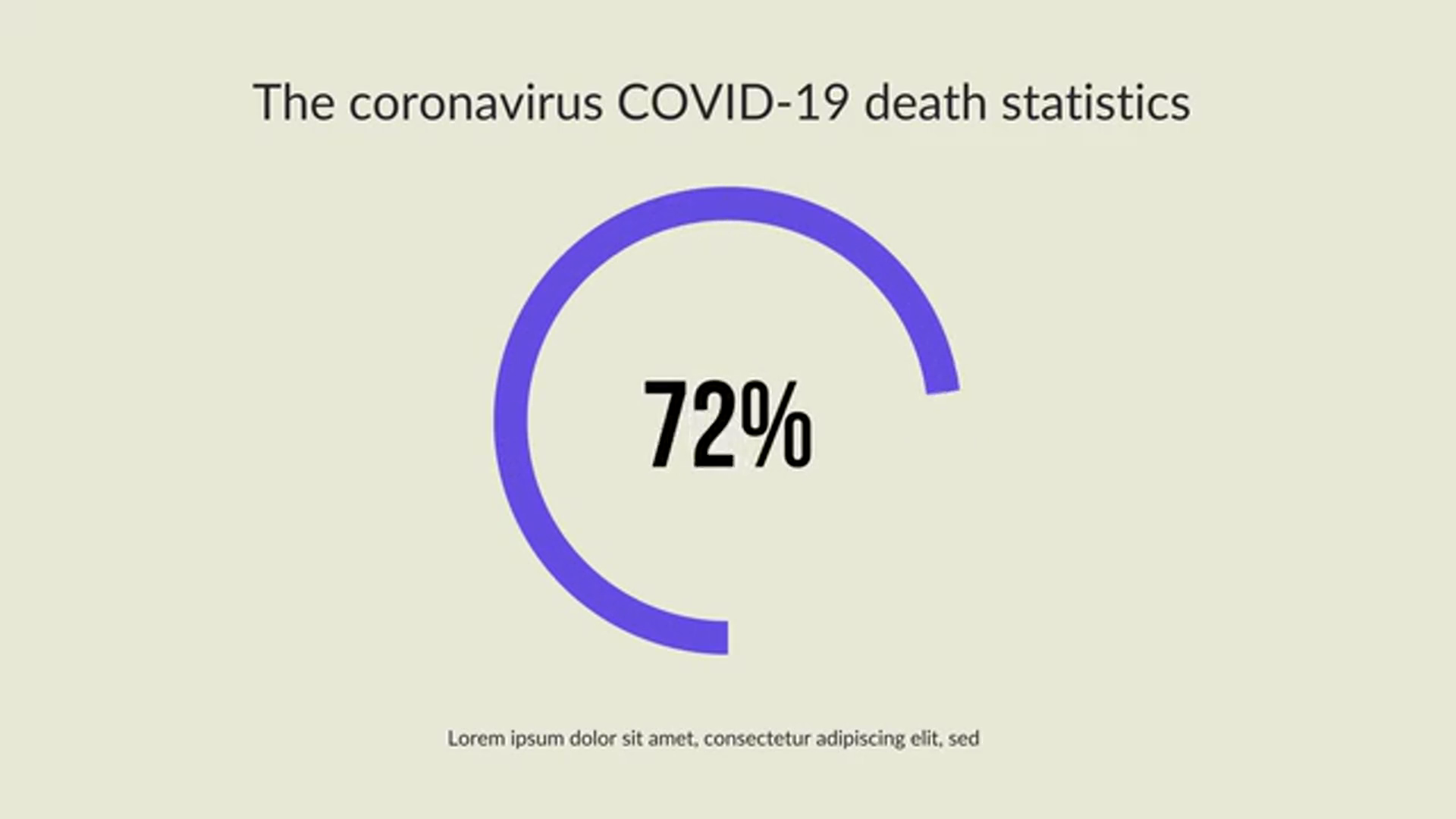 The coronavirus COVID-19 death statistics

72%

Lorem ipsum dolor sit amet, consectetur adipiscing elit, sed