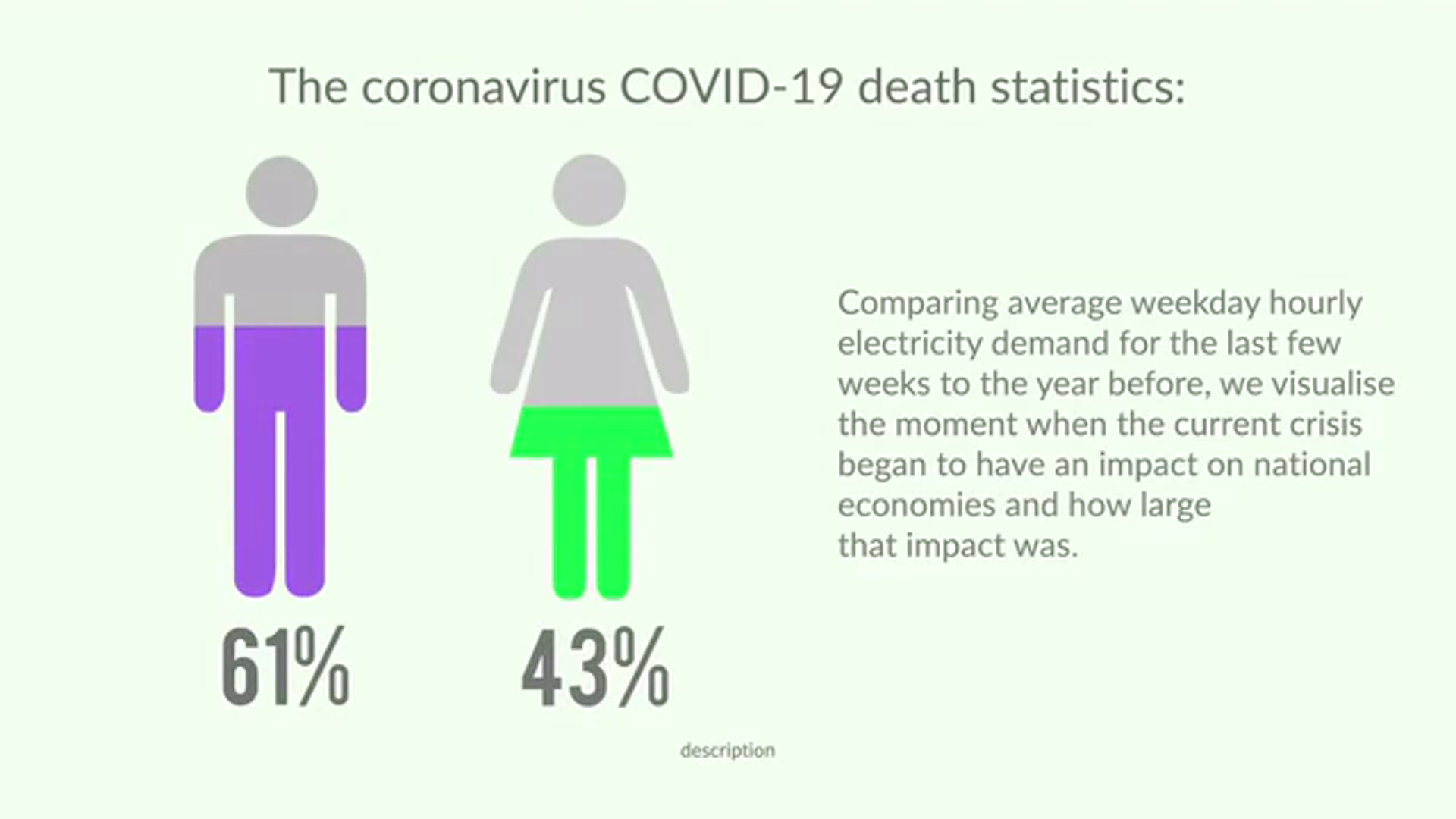 The coronavirus COVID-19 death statistics:

61%

43%

Comparing average weekday hourly electricity demand for the last few weeks to the year before, we visualise the moment when the current crisis began to have an impact on national economies and how large that impact was.

description