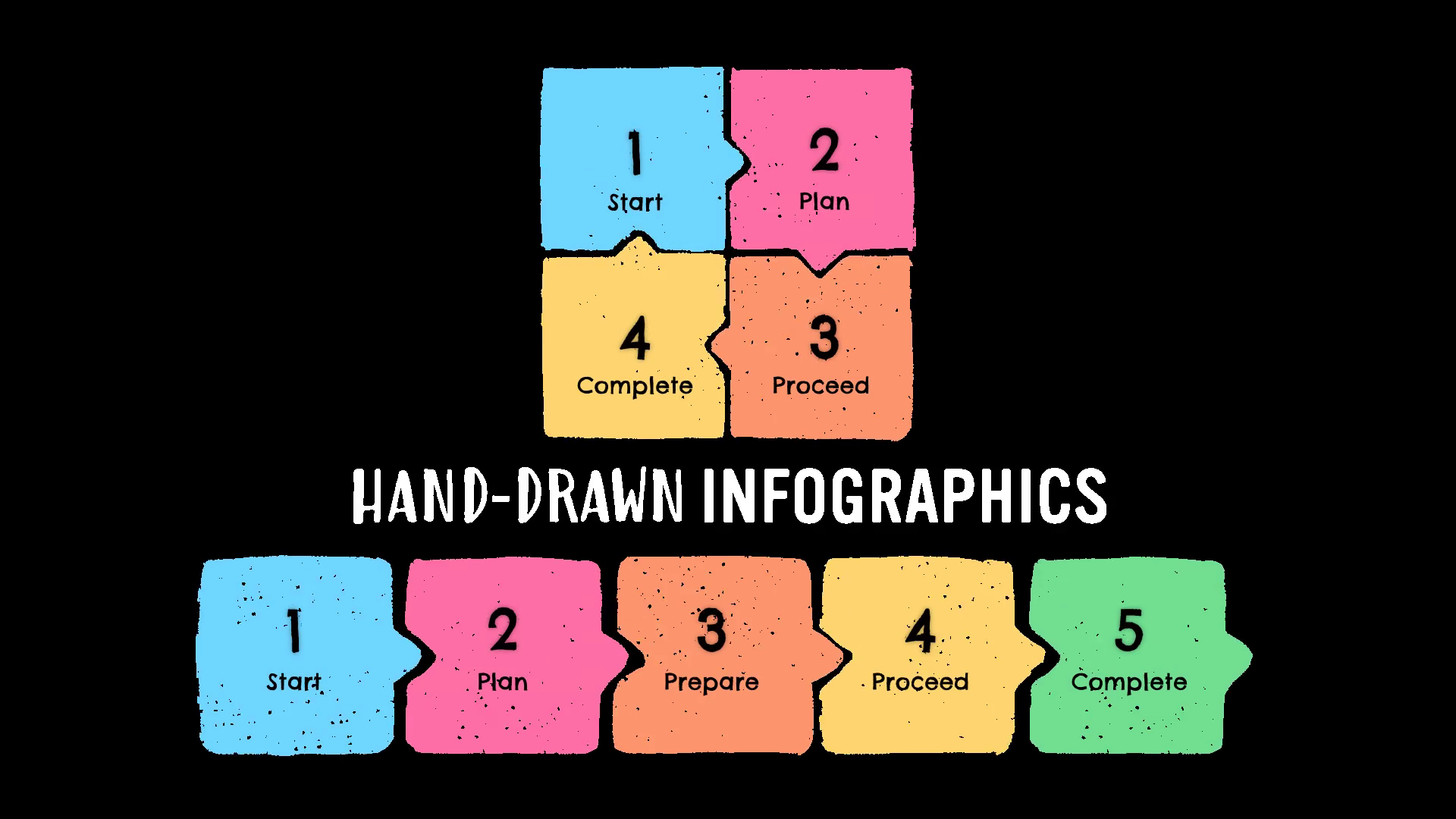 1
Start

2
Plan

4
Complete

3
Proceed

HAND-DRAWN INFOGRAPHICS

1
Start

2
Plan

3
Prepare

4
Proceed

5
Complete