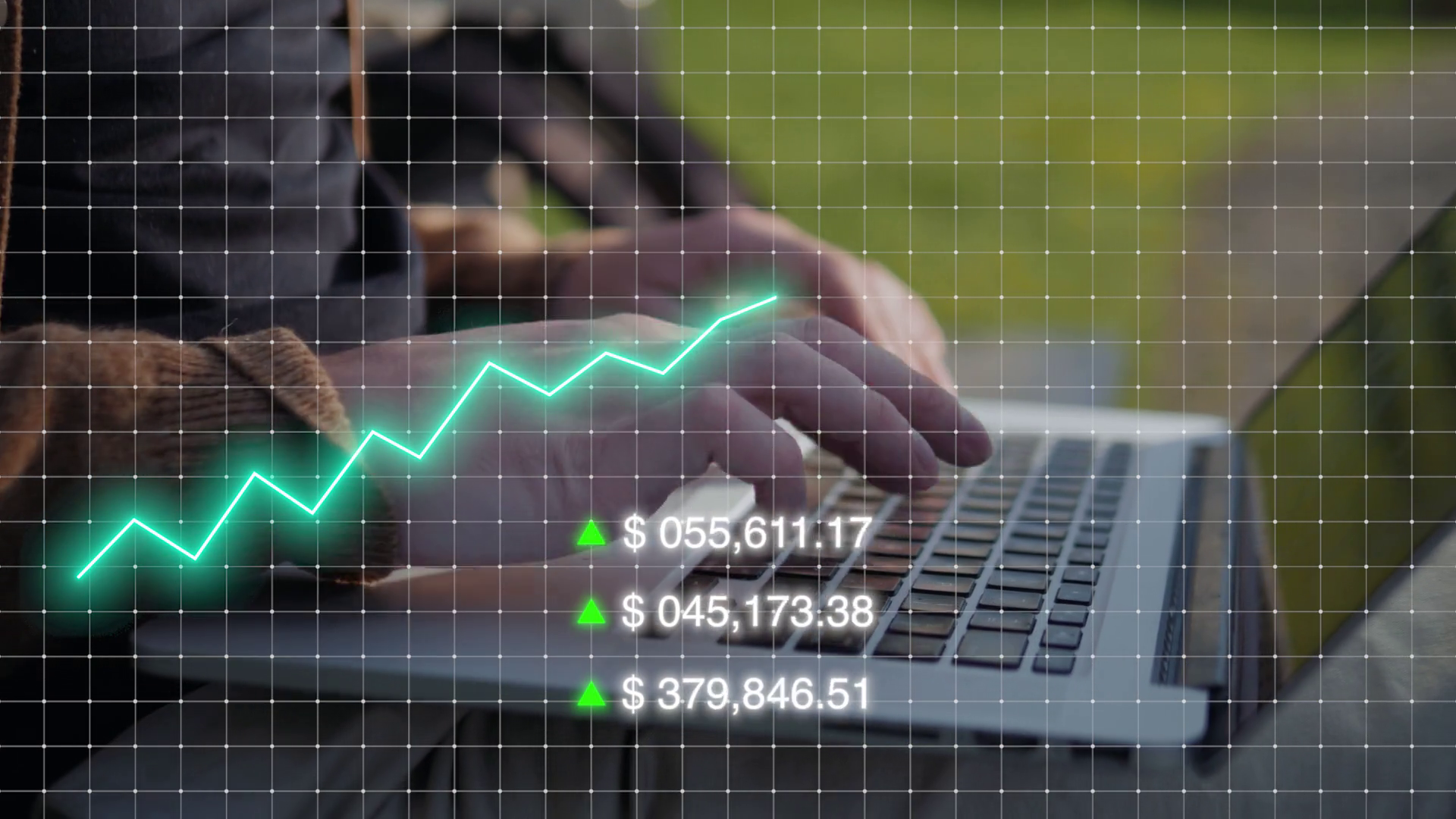 ▲ \$ 055,611.17

▲ \$ 045,173.38

▲ \$ 379,846.51