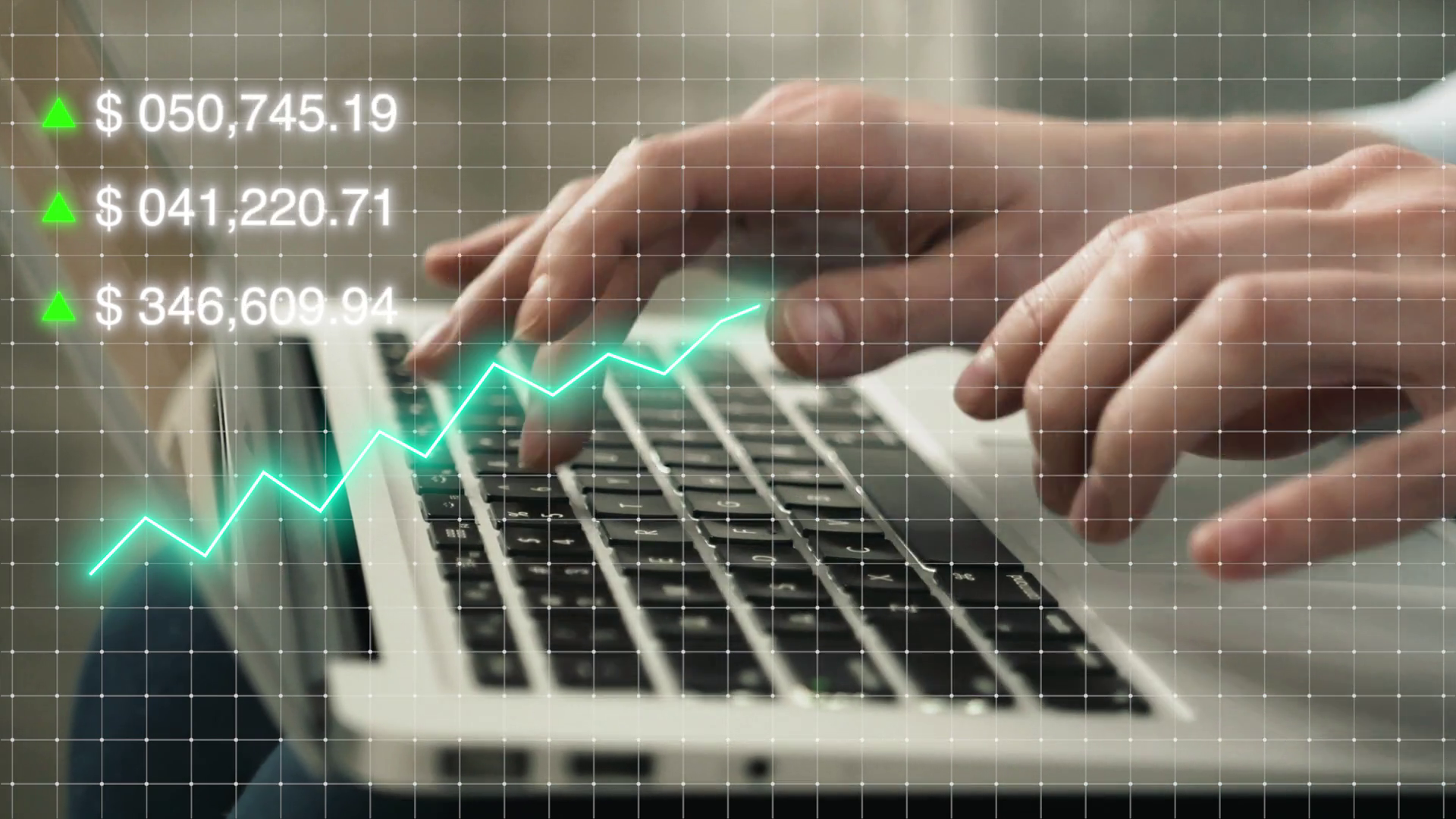 $ 050,745.19
$ 041,220.71
$ 346,609.94