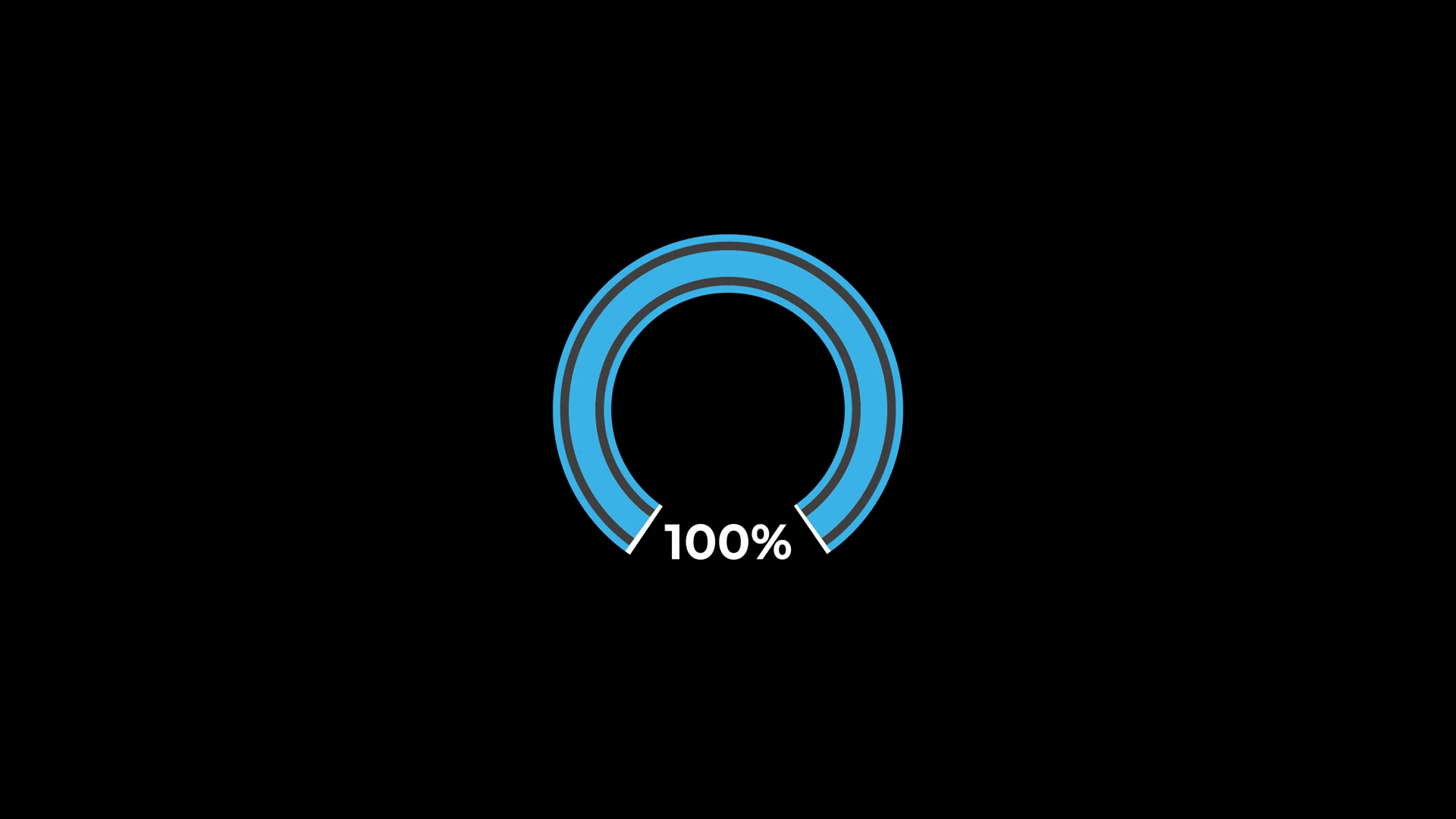 100%