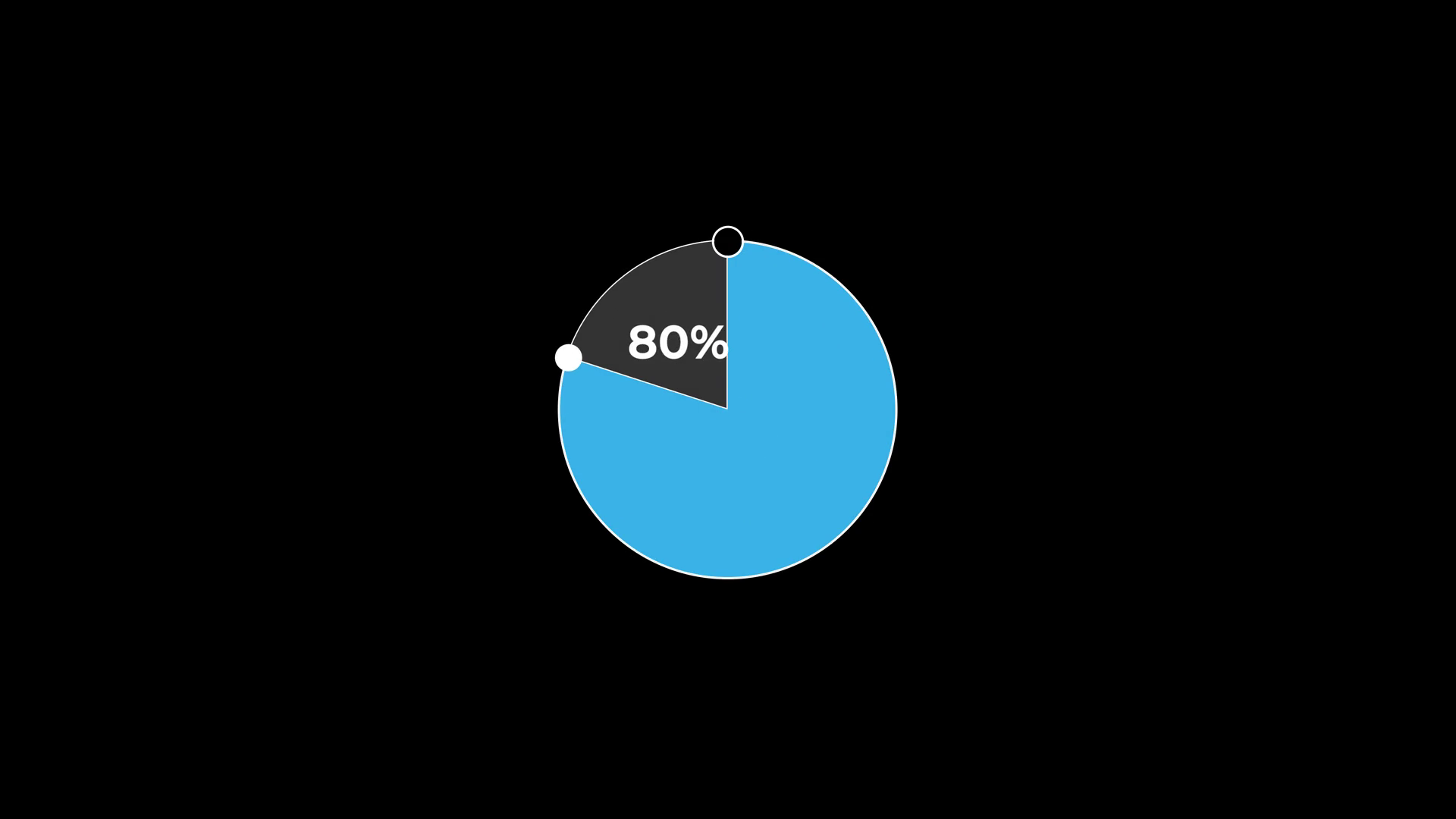 80%