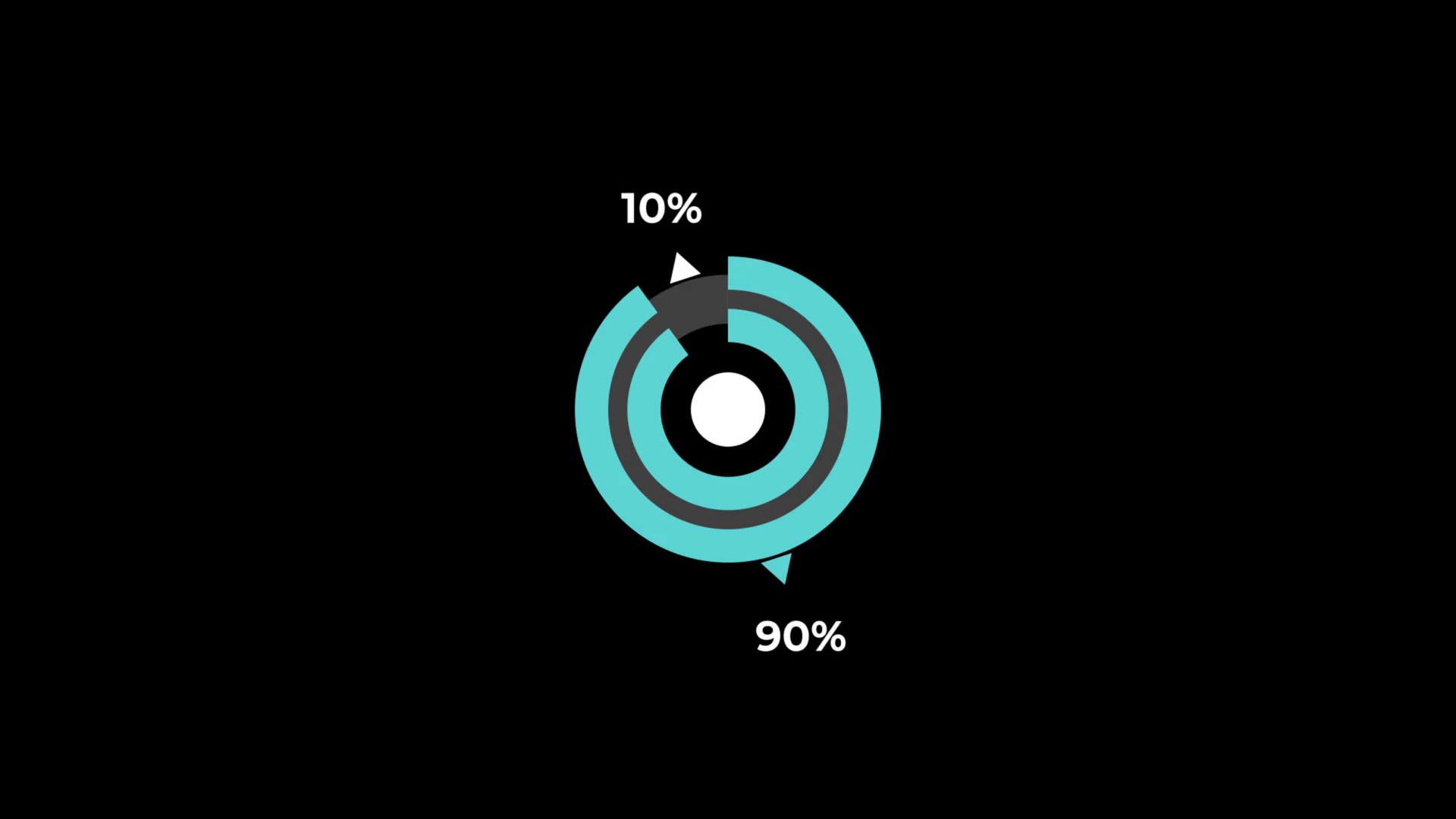 10%

90%