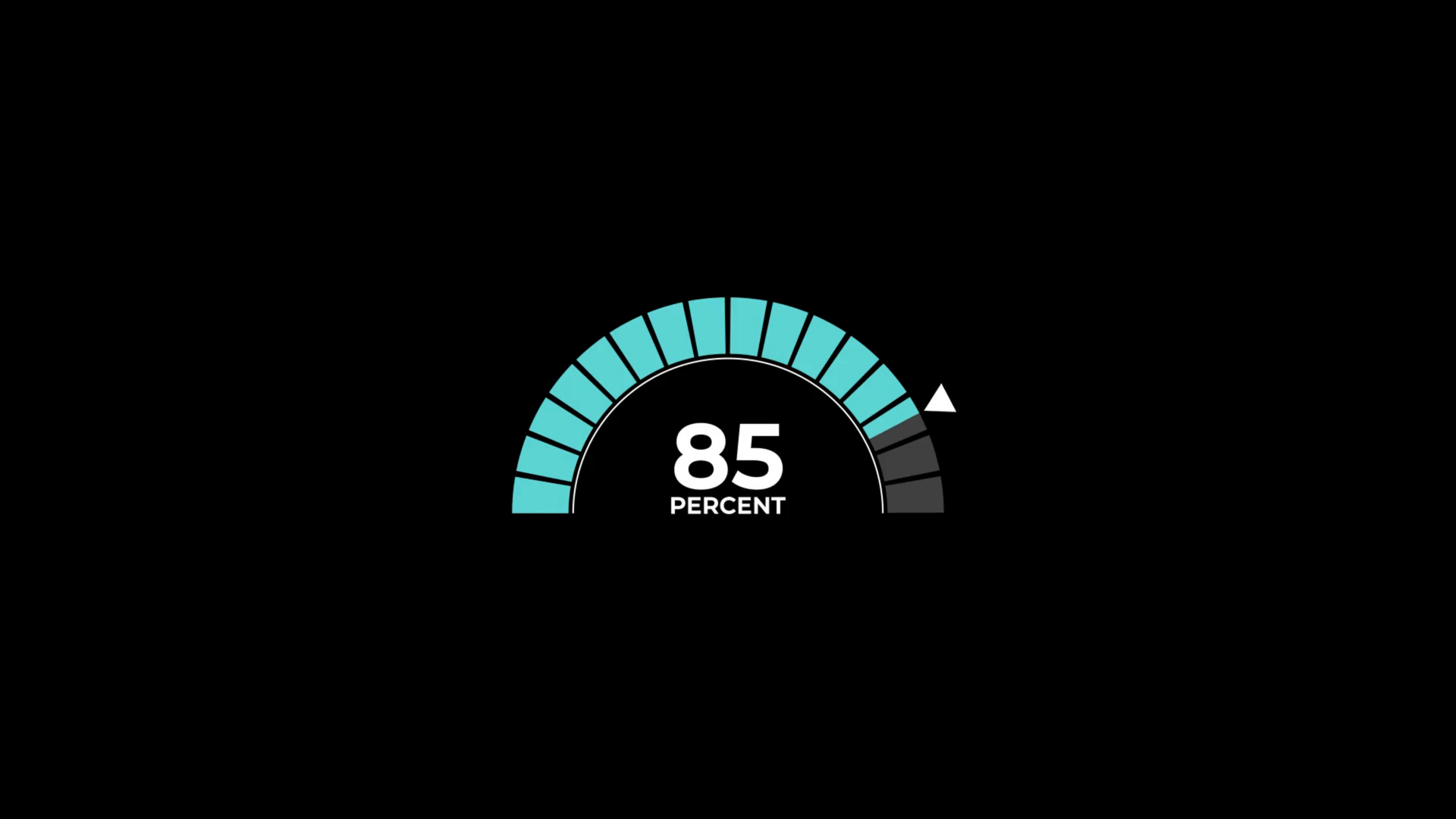 85
PERCENT